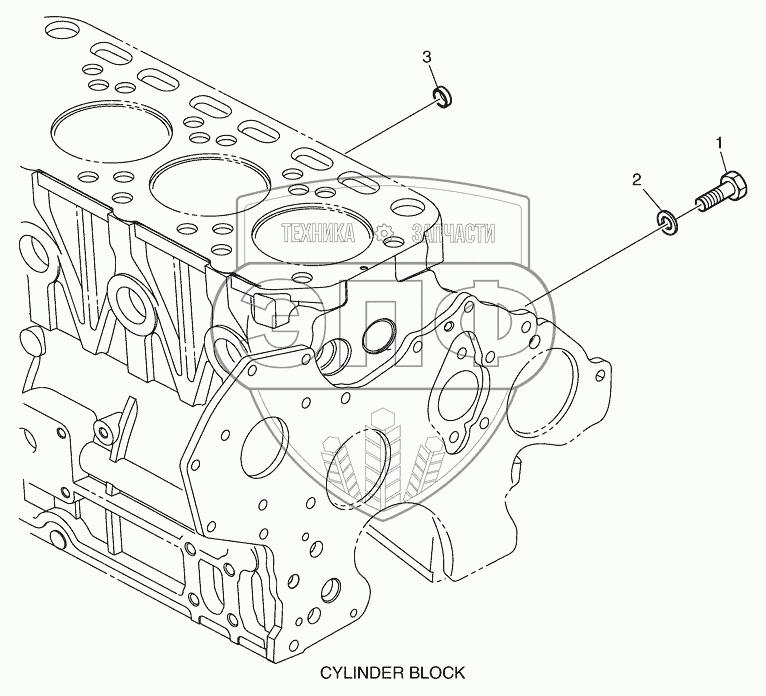 3

1

2

ТЕХНИКА ЗАПЧАСТИ

ЭЛФ

CYLINDER BLOCK