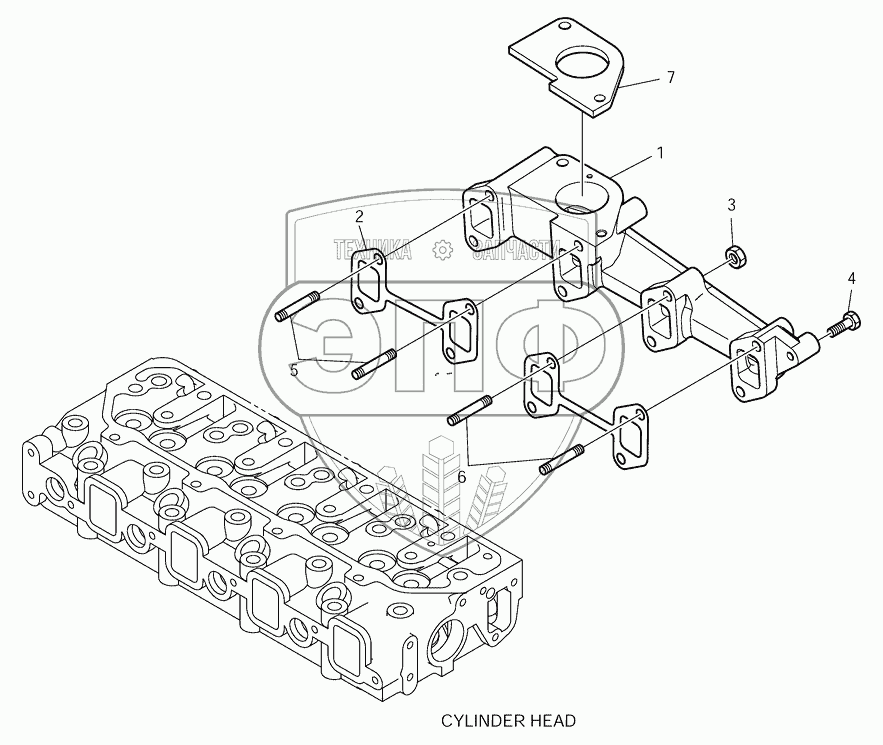 7
1
2
3
4
5
6
ТЕХНИКА ЗАПЧАСТИ
ЭПФ
CYLINDER HEAD