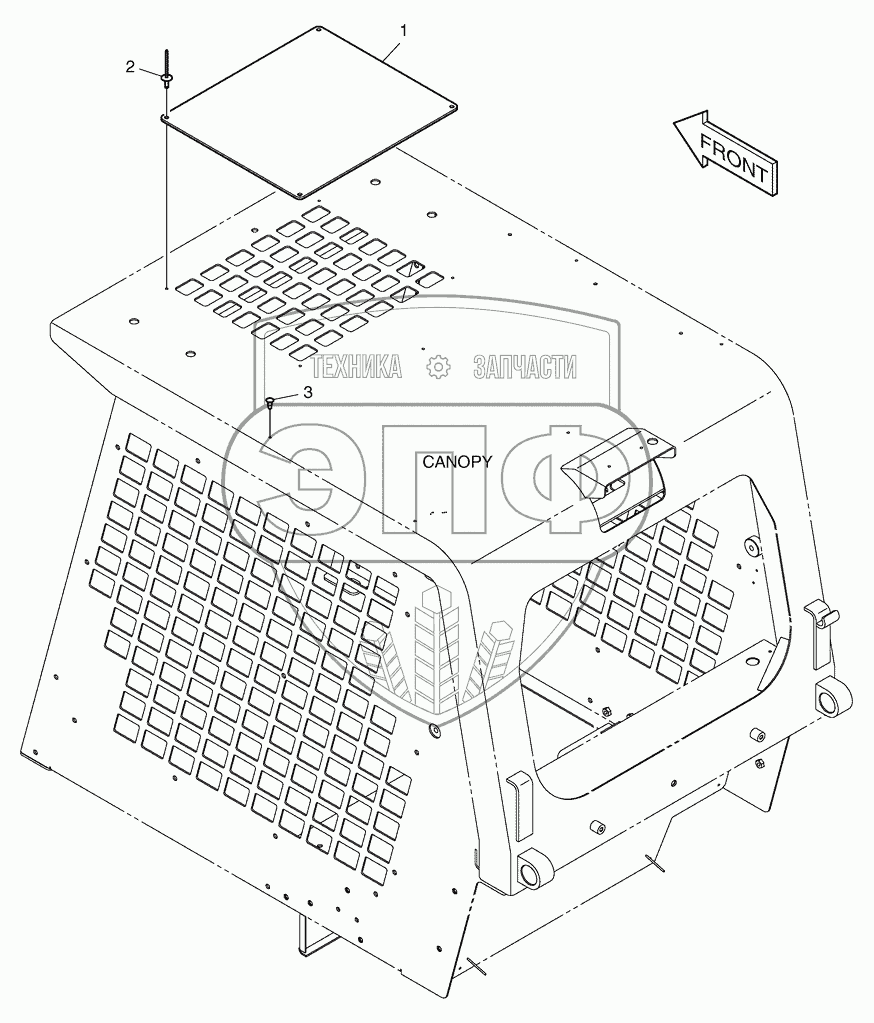 1
2
FRONT
ТЕХНИКА ЗАПЧАСТИ
3
ЭПФ
CANOPY