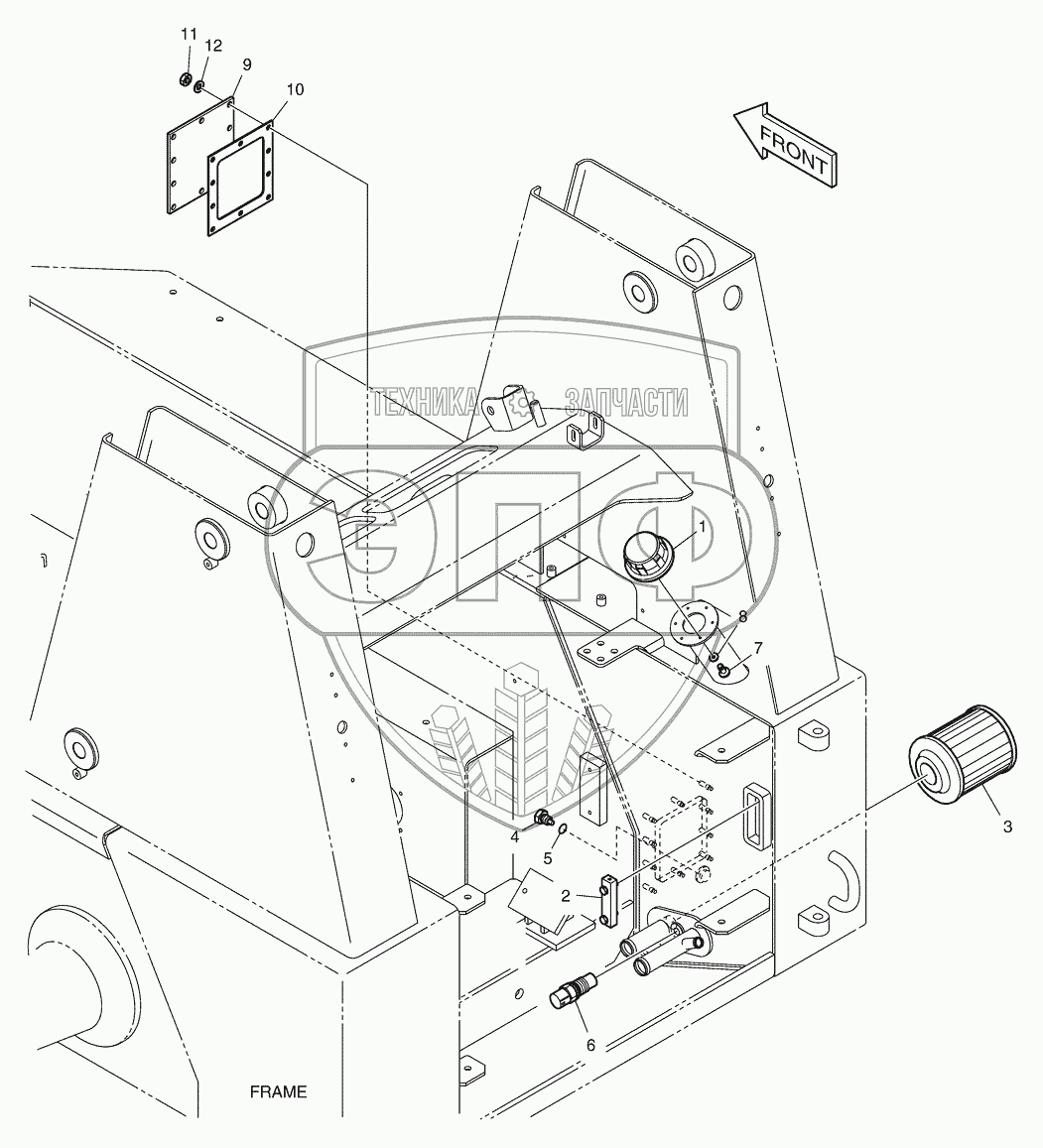 11
12
9
10
FRONT
ТЕХНИКА ЗАПЧАСТИ
ЭПФ
1
8
7
3
4
5
2
6
FRAME