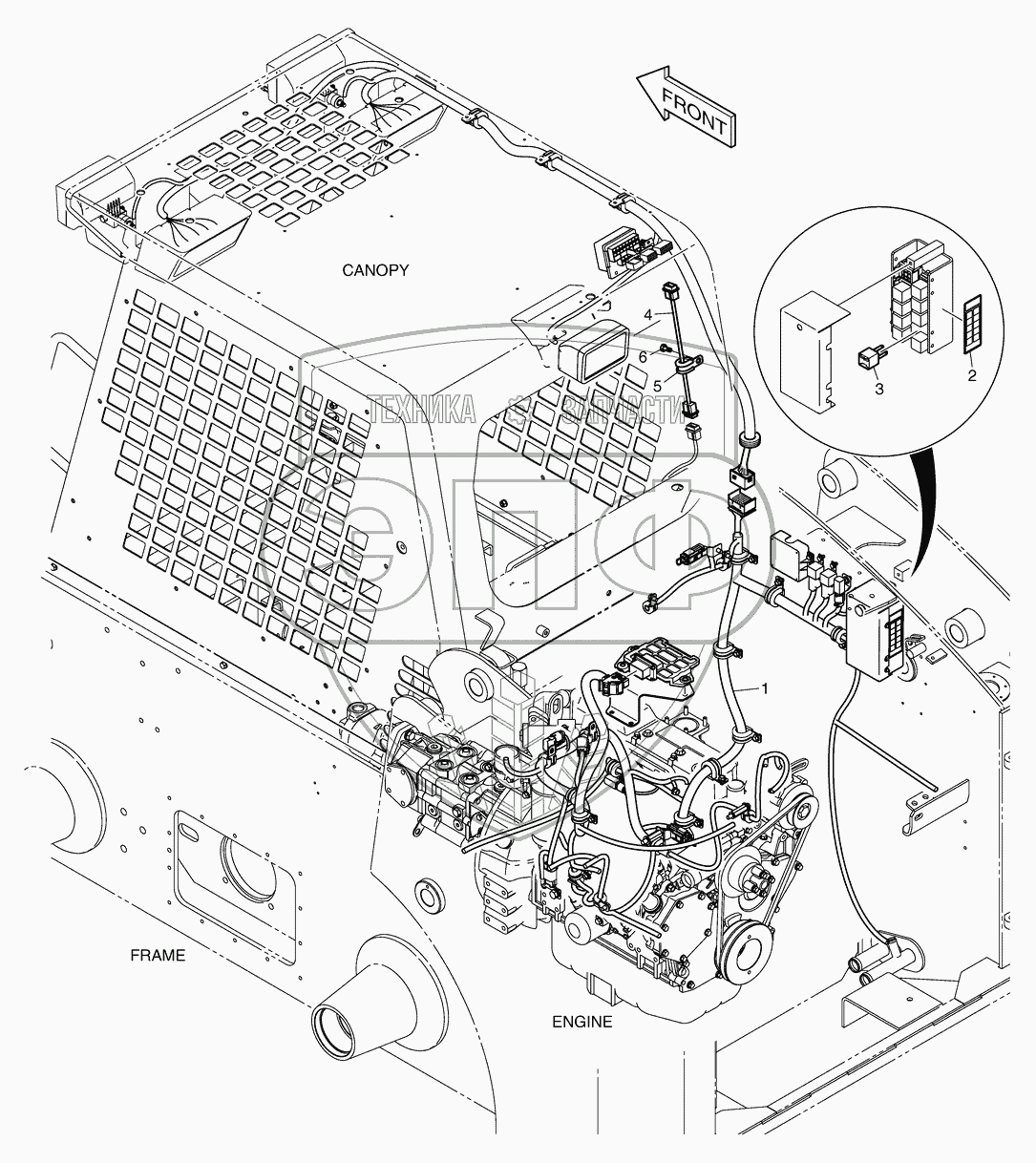 FRONT

CANOPY

4

6

5

3

2

ТЕХНИКА ЗАПЧАСТИ

1

FRAME

ENGINE