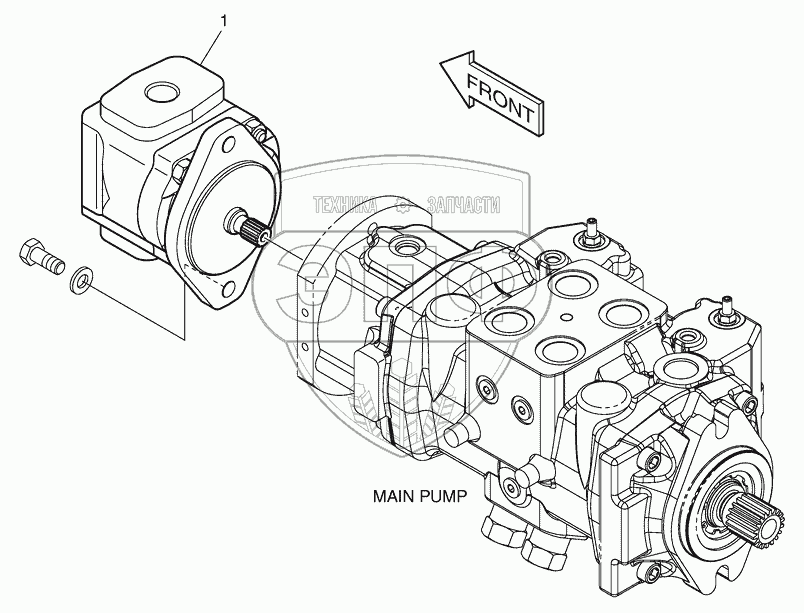 1

FRONT

ТЕХНИКА ЗАПЧАСТИ

MAIN PUMP