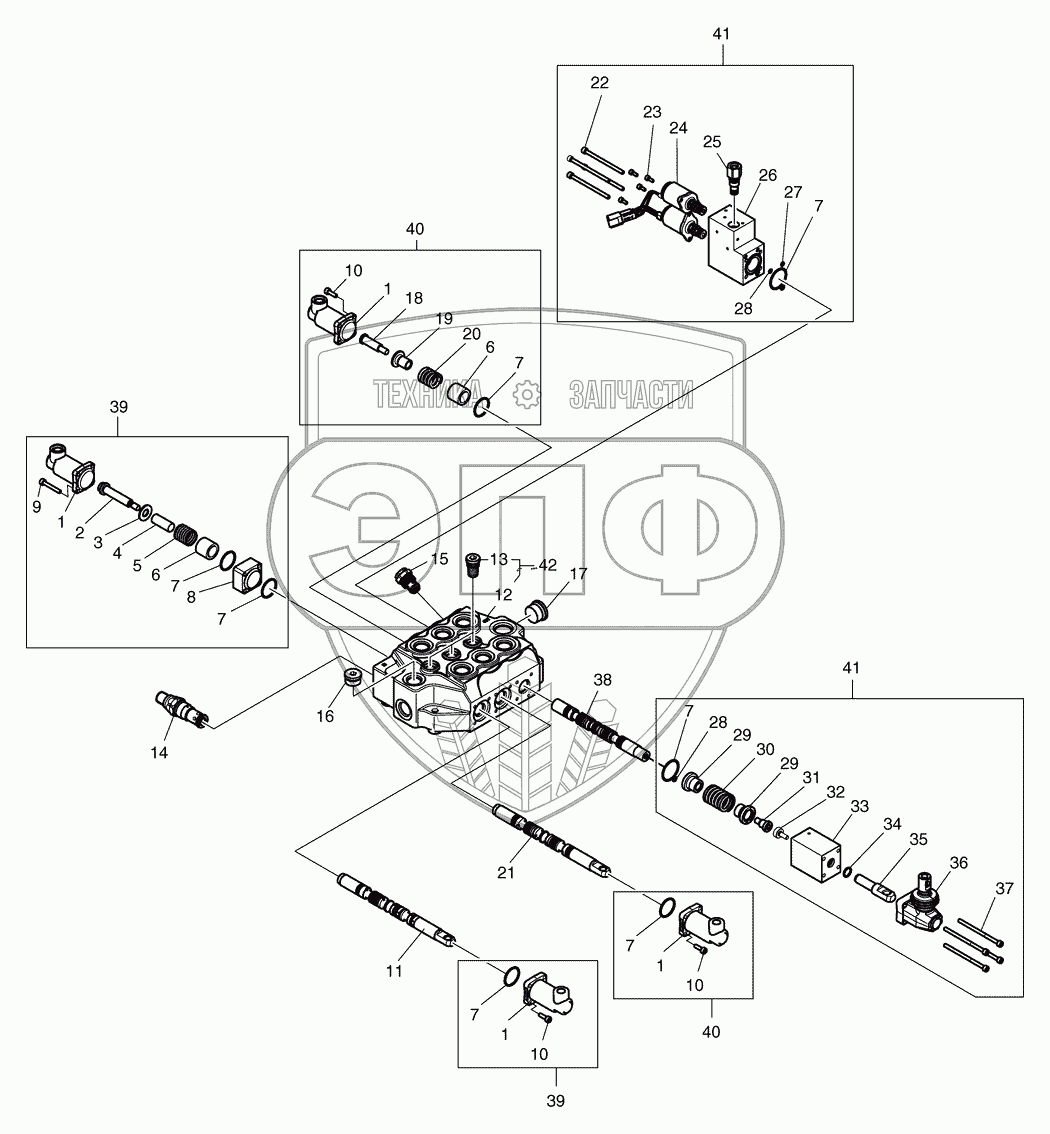 41
22
23
24
25
26
27
7
28
40
10
1
18
19
20
6
7
ТЕХНИКА ЗАПЧАСТИ
ЭПФ
39
9
1
2
3
4
5
6
7
8
7
15
13
42
12
17
16
14
38
41
7
28
29
30
29
31
32
33
34
35
36
37
21
11
7
1
10
40
7
1
10
39