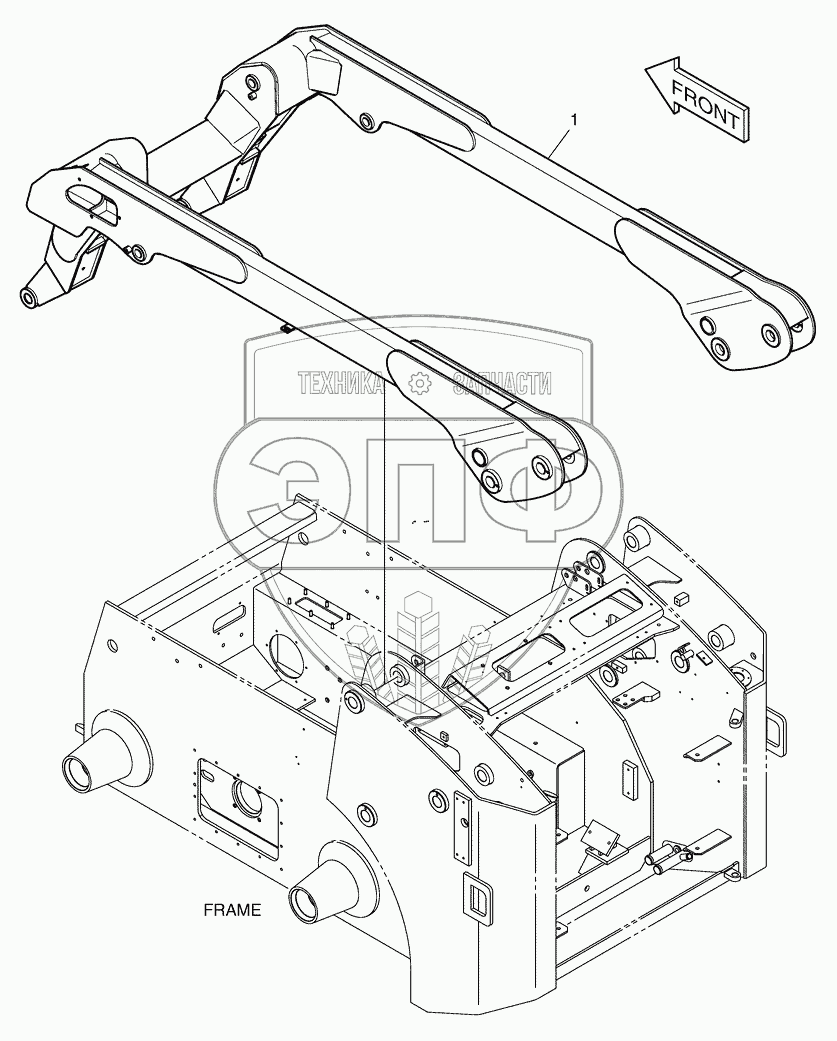 FRONT

1

ТЕХНИКА ЗАПЧАСТИ

ЭПФ

FRAME