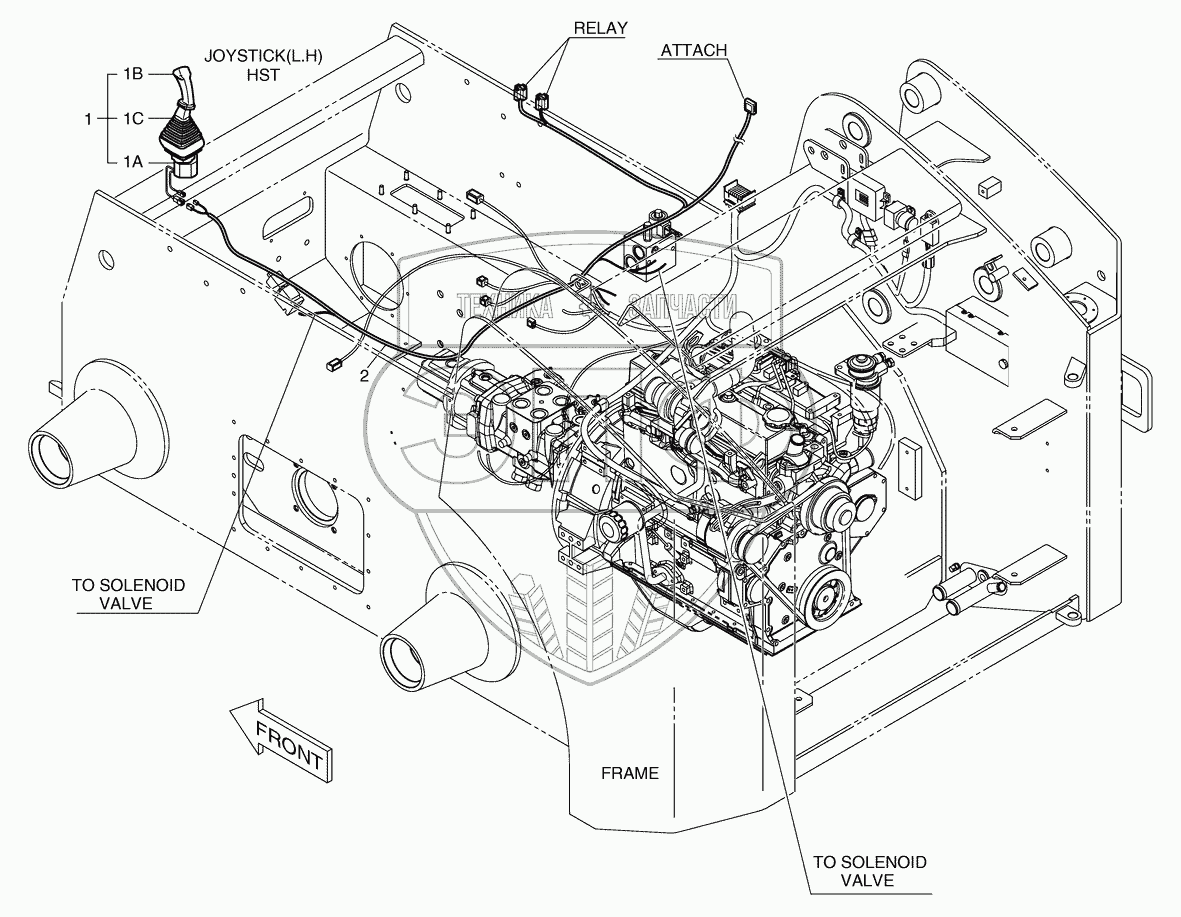 JOYSTICK(L.H)
HST

1B

1

1C

1A

RELAY

ATTACH

ТЕХНИКА ЗАПЧАСТИ

2

TO SOLENOID
VALVE

FRONT

FRAME

TO SOLENOID
VALVE