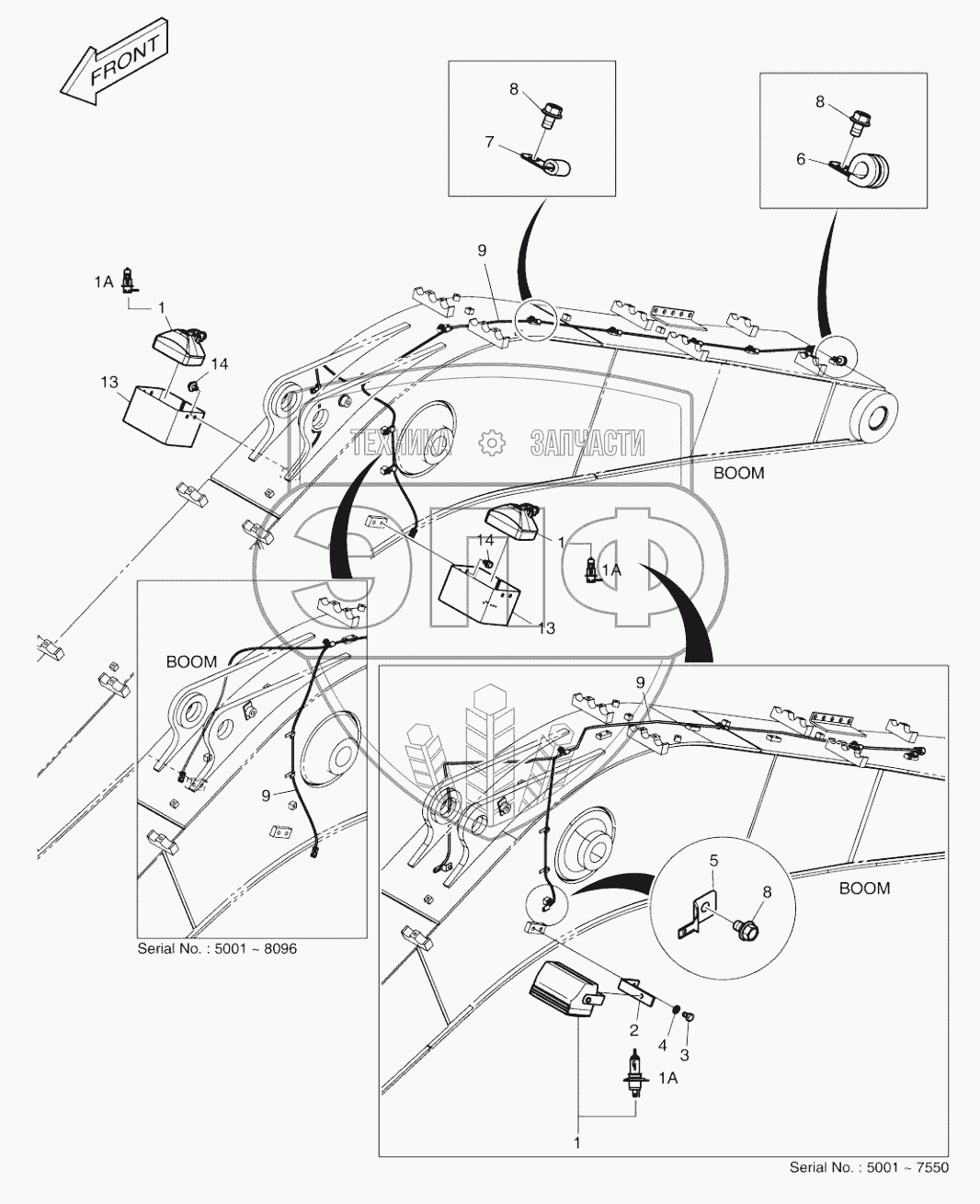 FRONT

8
7

8
6

9

1A
1
14
13

ТЕХНИКА ЗАПЧАСТИ

BOOM

14
1
1A
13

BOOM

9

Serial No. : 5001 ~ 8096

9

5
8
BOOM

2
4
3
1A
1

Serial No. : 5001 ~ 7550