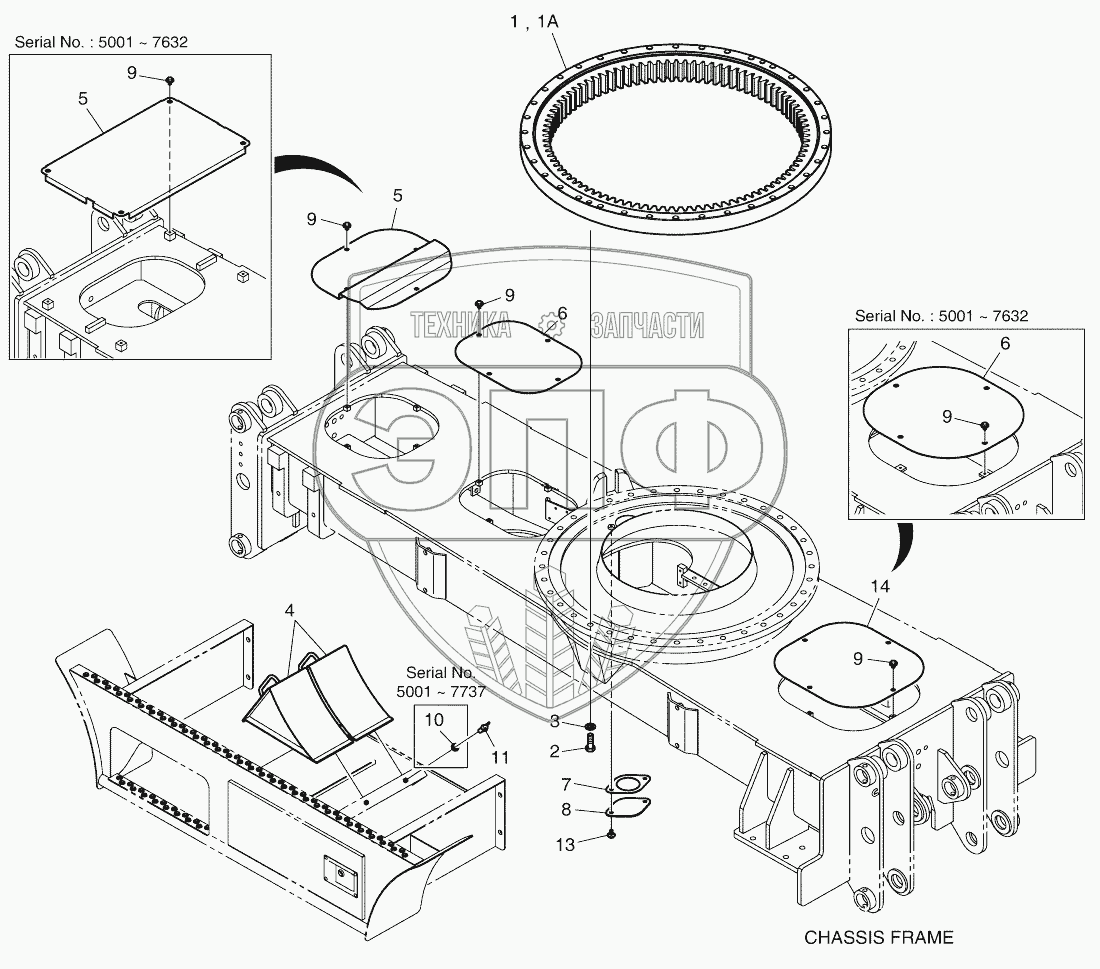 Serial No. : 5001 ~ 7632

9

5

1 , 1A

9

5

9

6

ТЕХНИКА ЗАПЧАСТИ

ЭПФ

Serial No. : 5001 ~ 7632

6

9

14

9

4

Serial No.
5001 ~ 7737

10

11

3

2

7

8

13

CHASSIS FRAME