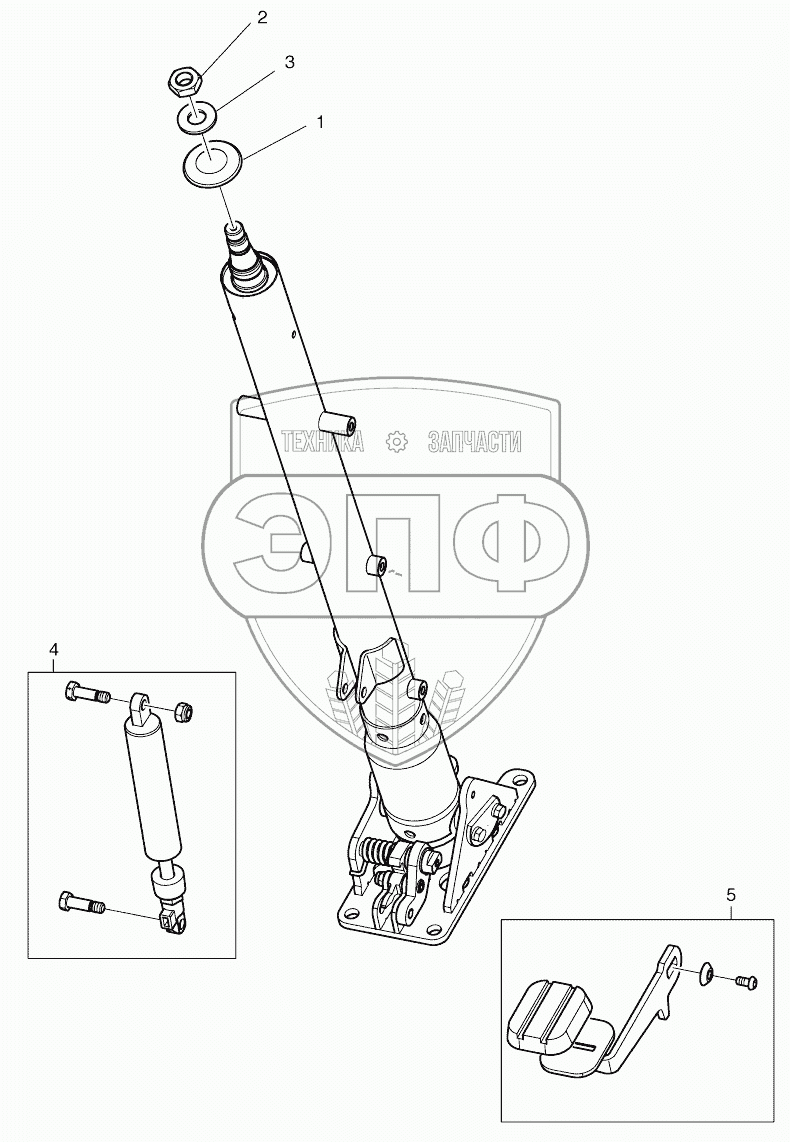 2
3
1
ТЕХНИКА ЗАПЧАСТИ
ЭПФ
4
5