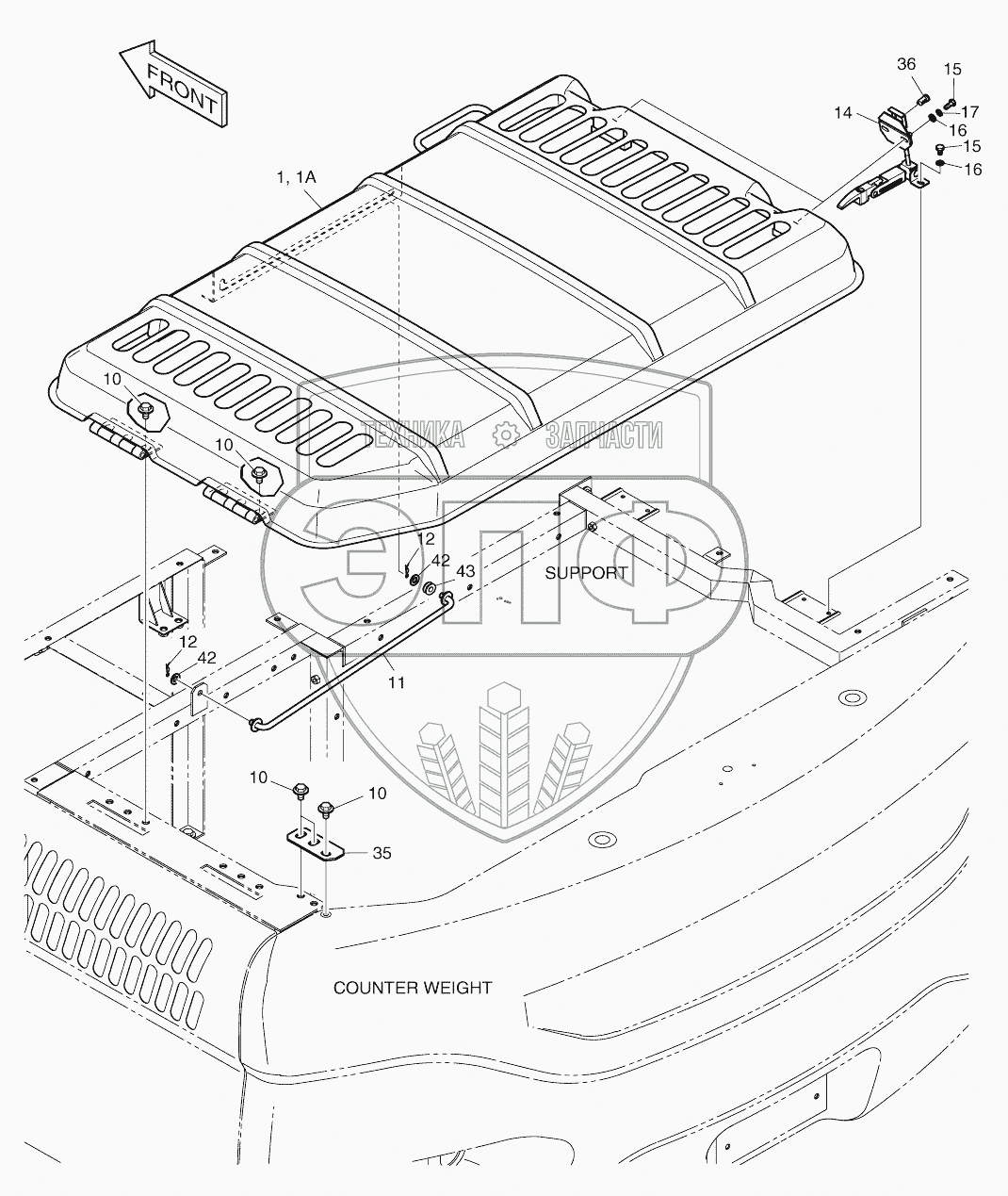 FRONT

36
15
14
17
16
15
16

1, 1A

10
10

ТЕХНИКА ЗАПЧАСТИ

ЭПФ

12
42
43
SUPPORT

12
42
11

10
10
35

COUNTER WEIGHT