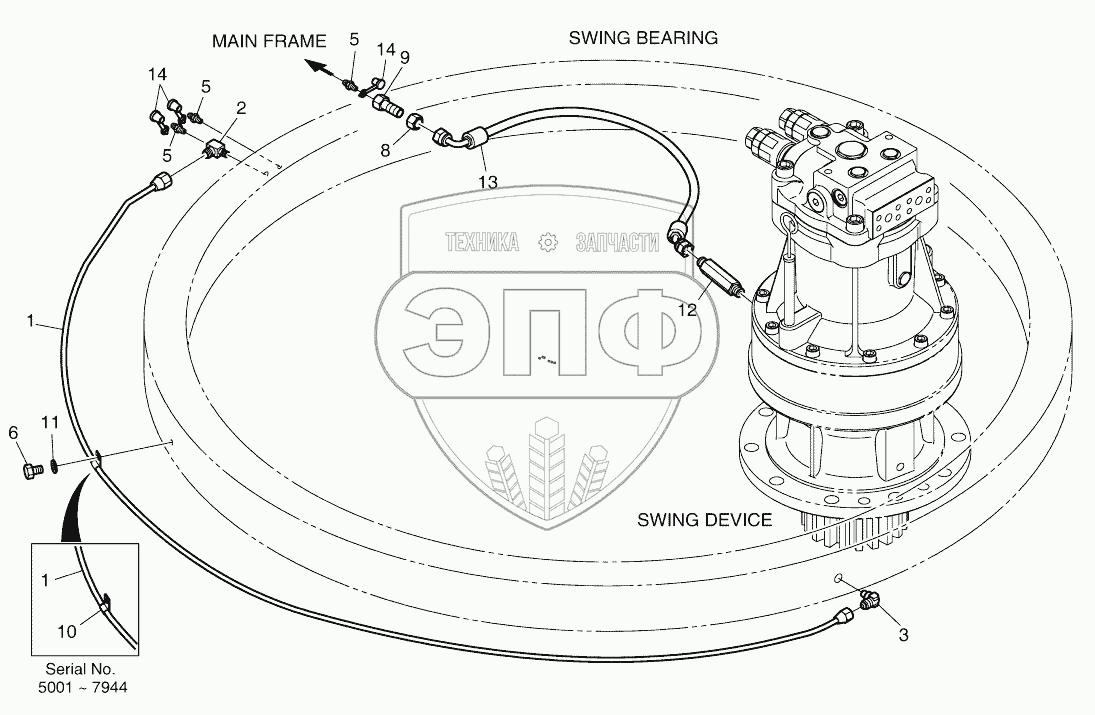 MAIN FRAME

SWING BEARING

5
14
9
14
5
2
5
8
13
ТЕХНИКА ЗАПЧАСТИ
ЭПФ
12
1
6
11
SWING DEVICE
1
10
3

Serial No.
5001 ~ 7944