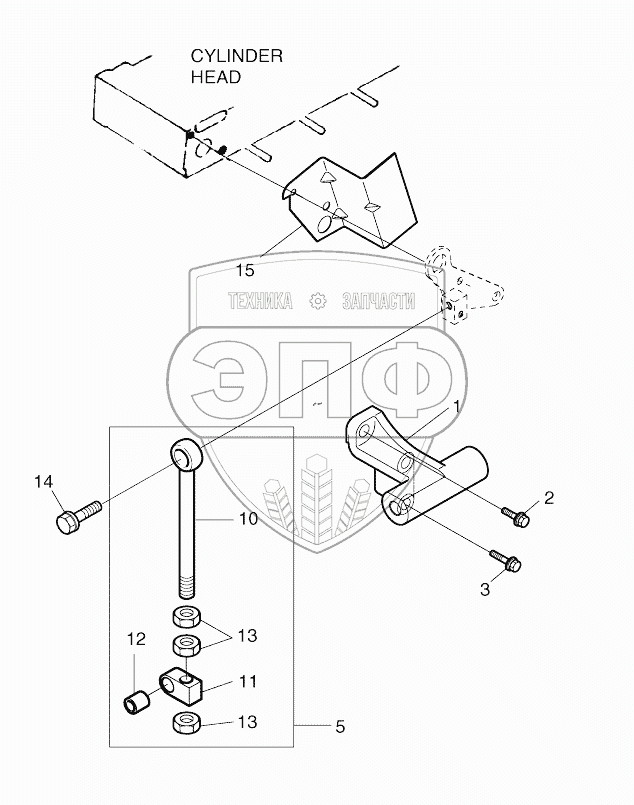 CYLINDER HEAD

15

ТЕХНИКА ЗАПЧАСТИ

ЭПФ

1

14

10

2

3

13

12

11

13

5