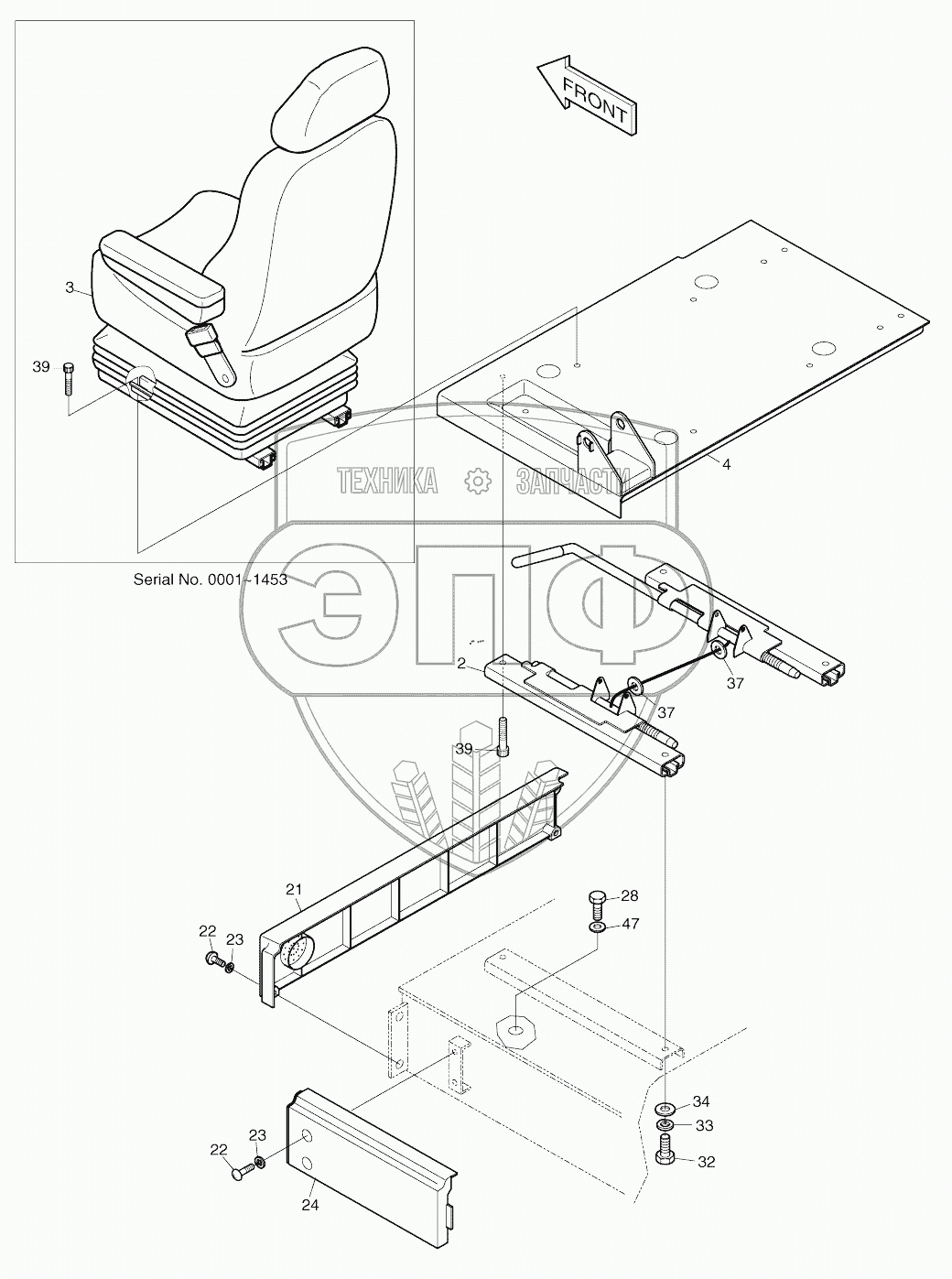 FRONT

3

39

4

ТЕХНИКА ЗАПЧАСТИ

ЭПФ

Serial No. 0001~1453

2

37

37

39

21

28

47

22

23

34

33

32

22

23

24