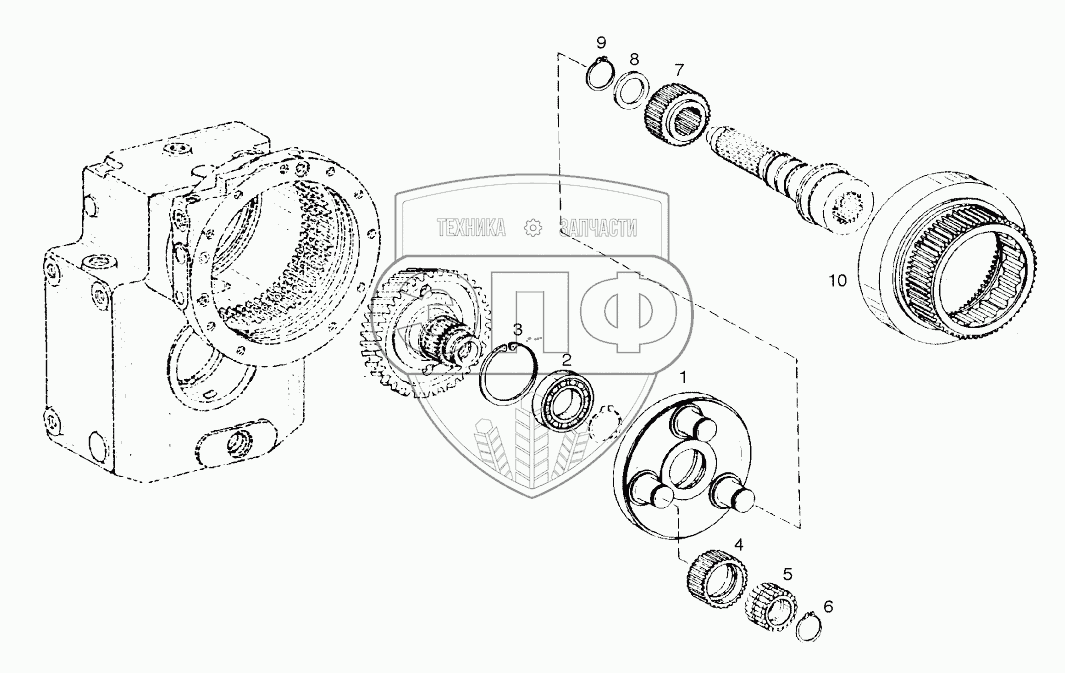 9
8
7
ТЕХНИКА ЗАПЧАСТИ
ПФ
10
3
2
1
4
5
6