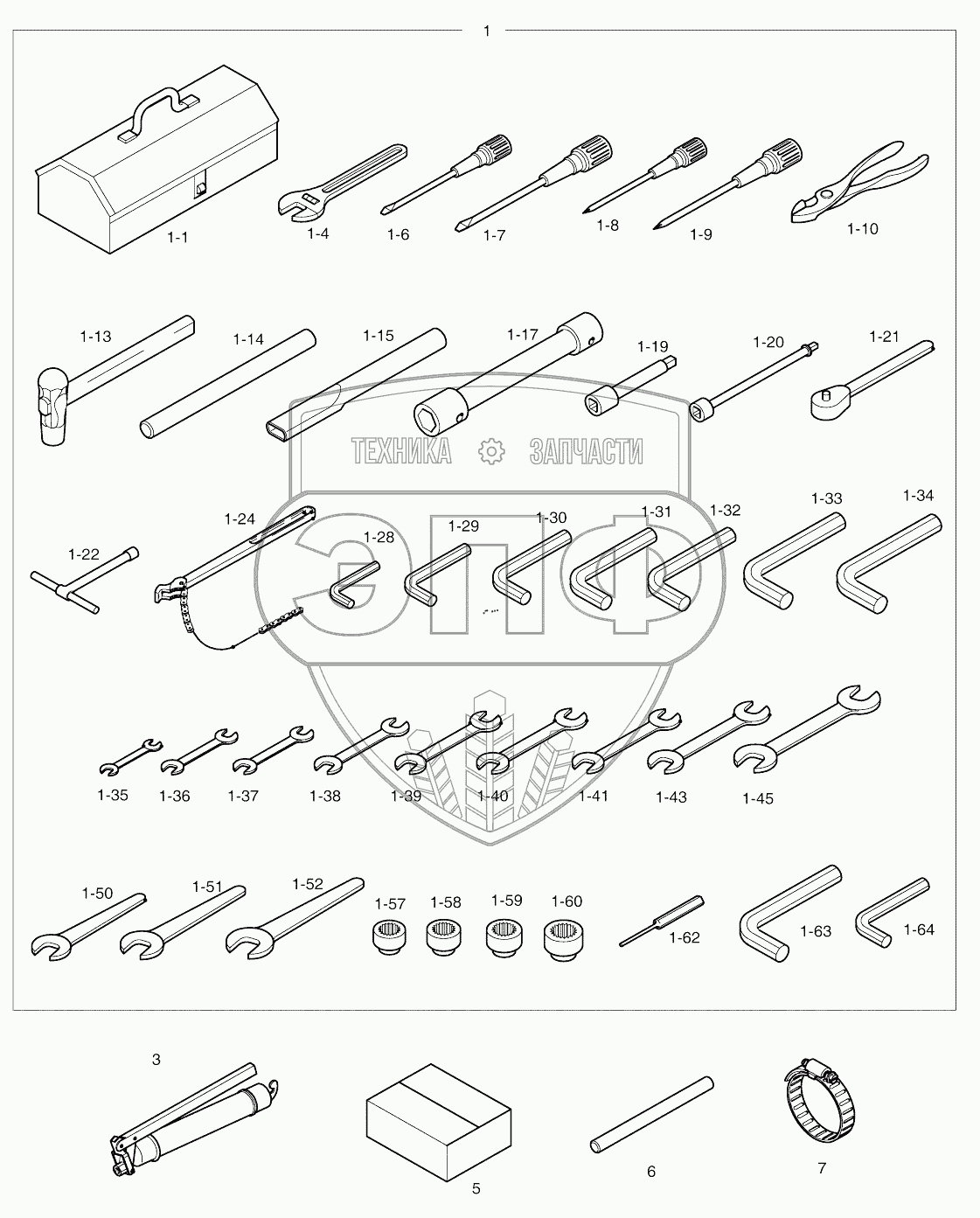 1

1-1
1-4
1-6
1-7
1-8
1-9
1-10

1-13
1-14
1-15
1-17
1-19
1-20
1-21

ТЕХНИКА ЗАПЧАСТИ
ЭПФ

1-22
1-24
1-28
1-29
1-30
1-31
1-32
1-33
1-34

1-35
1-36
1-37
1-38
1-39
1-40
1-41
1-43
1-45

1-50
1-51
1-52
1-57
1-58
1-59
1-60
1-62
1-63
1-64

3
5
6
7