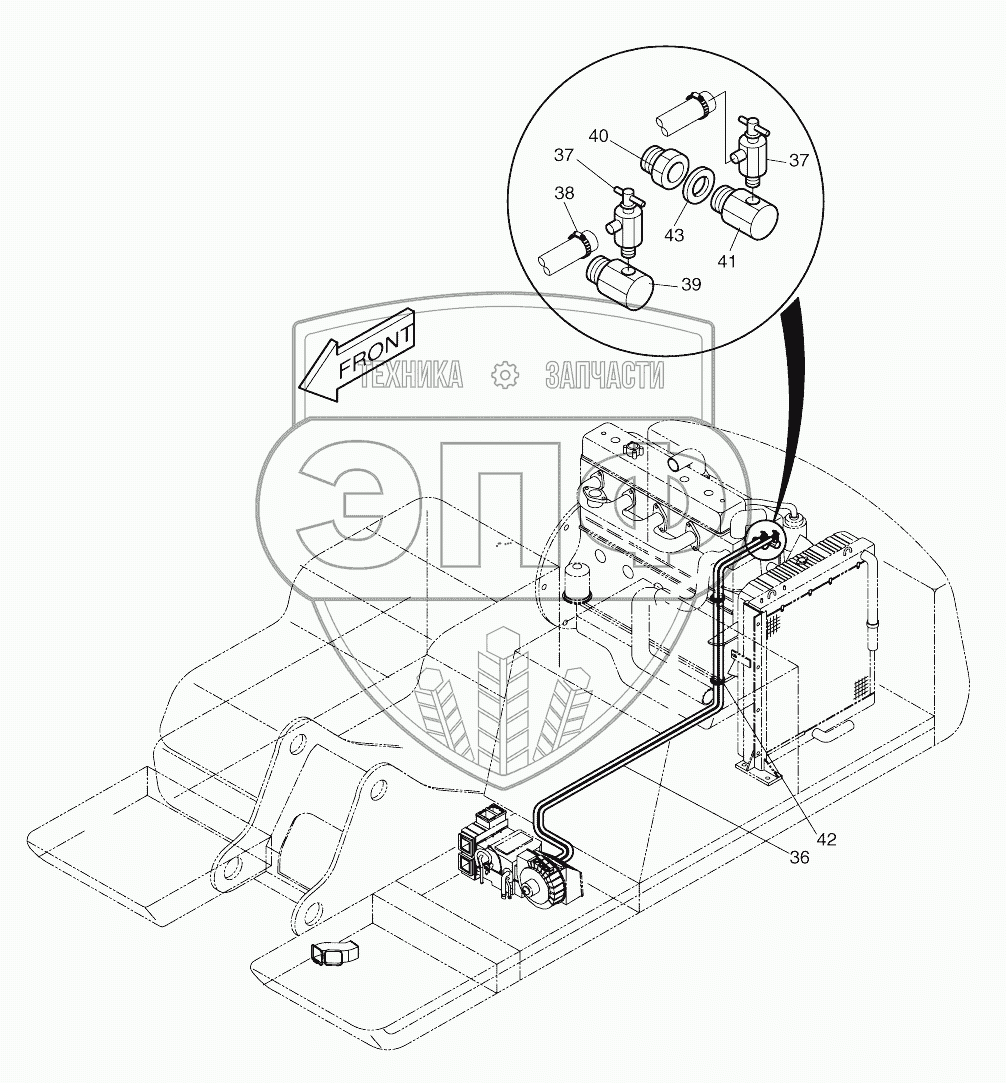 40
37
37
38
43
41
39
FRONT
ТЕХНИКА
ЗАПЧАСТИ
ЭП
42
36