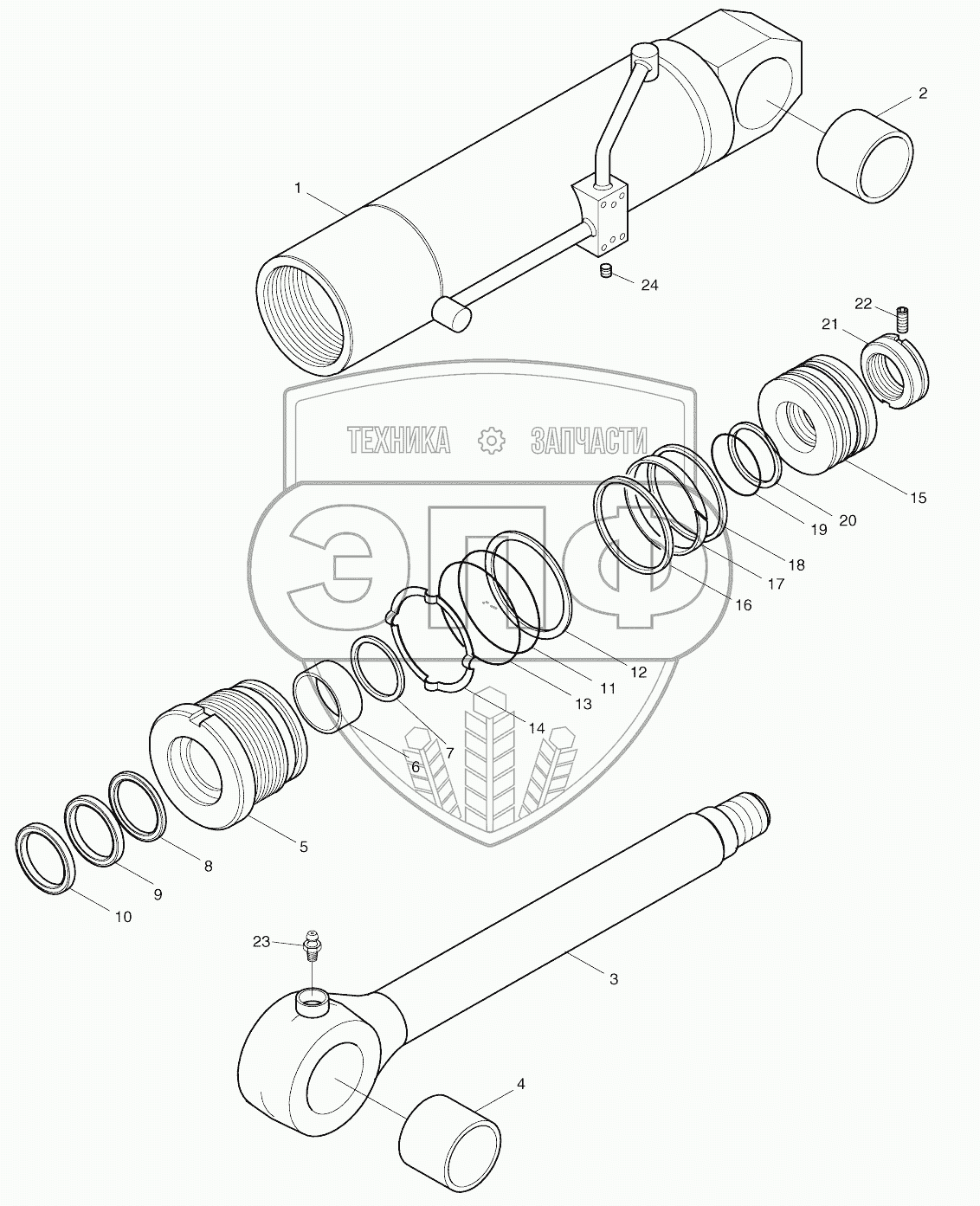 2
1
24
22
21
ТЕХНИКА ЗАПЧАСТИ
ЭПФ
15
20
19
18
17
16
12
11
13
14
7
6
5
8
9
10
23
3
4