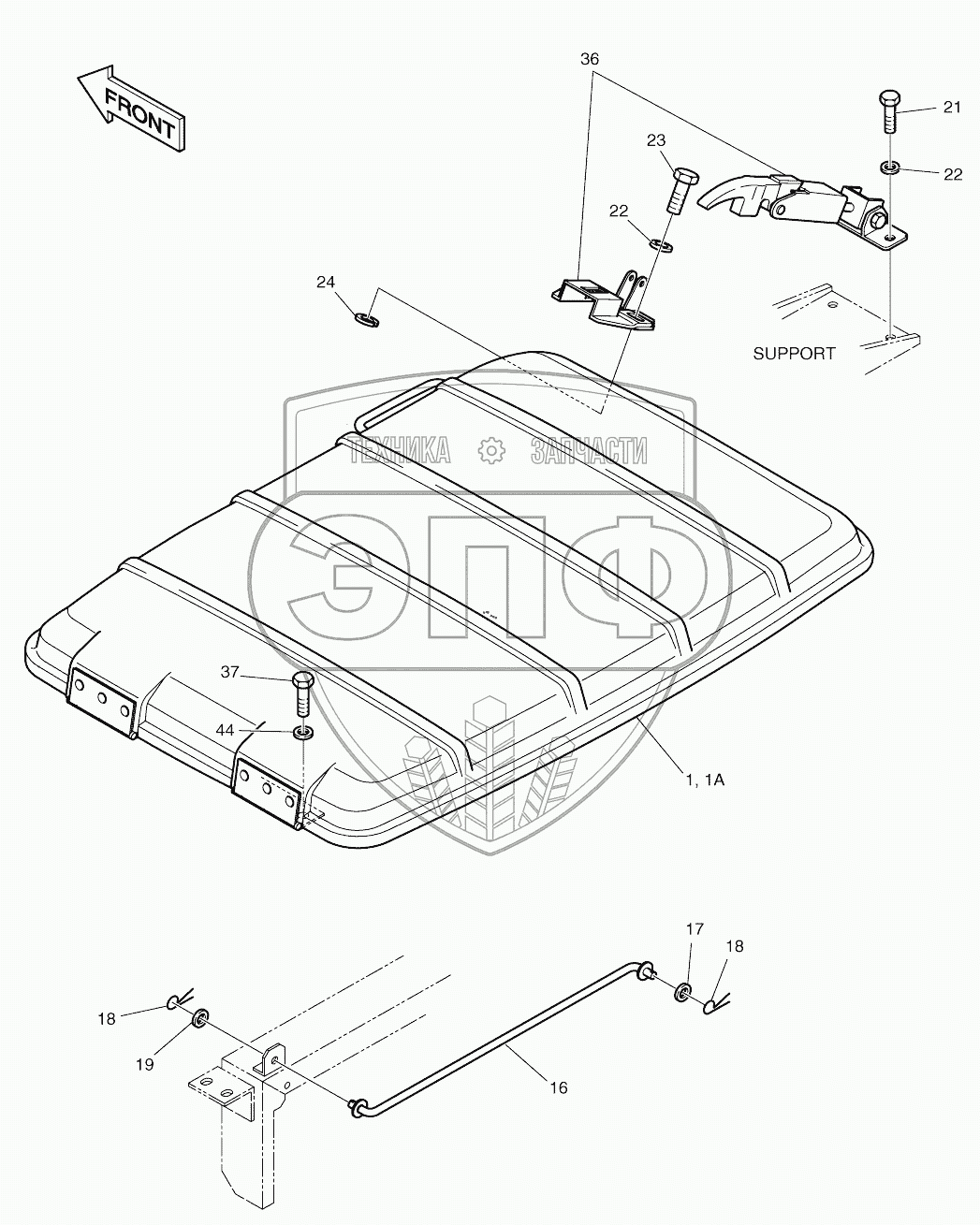 FRONT

36

21

23

22

22

24

SUPPORT

ТЕХНИКА ЗАПЧАСТИ

ЭПФ

37

44

1, 1A

17

18

18

19

16