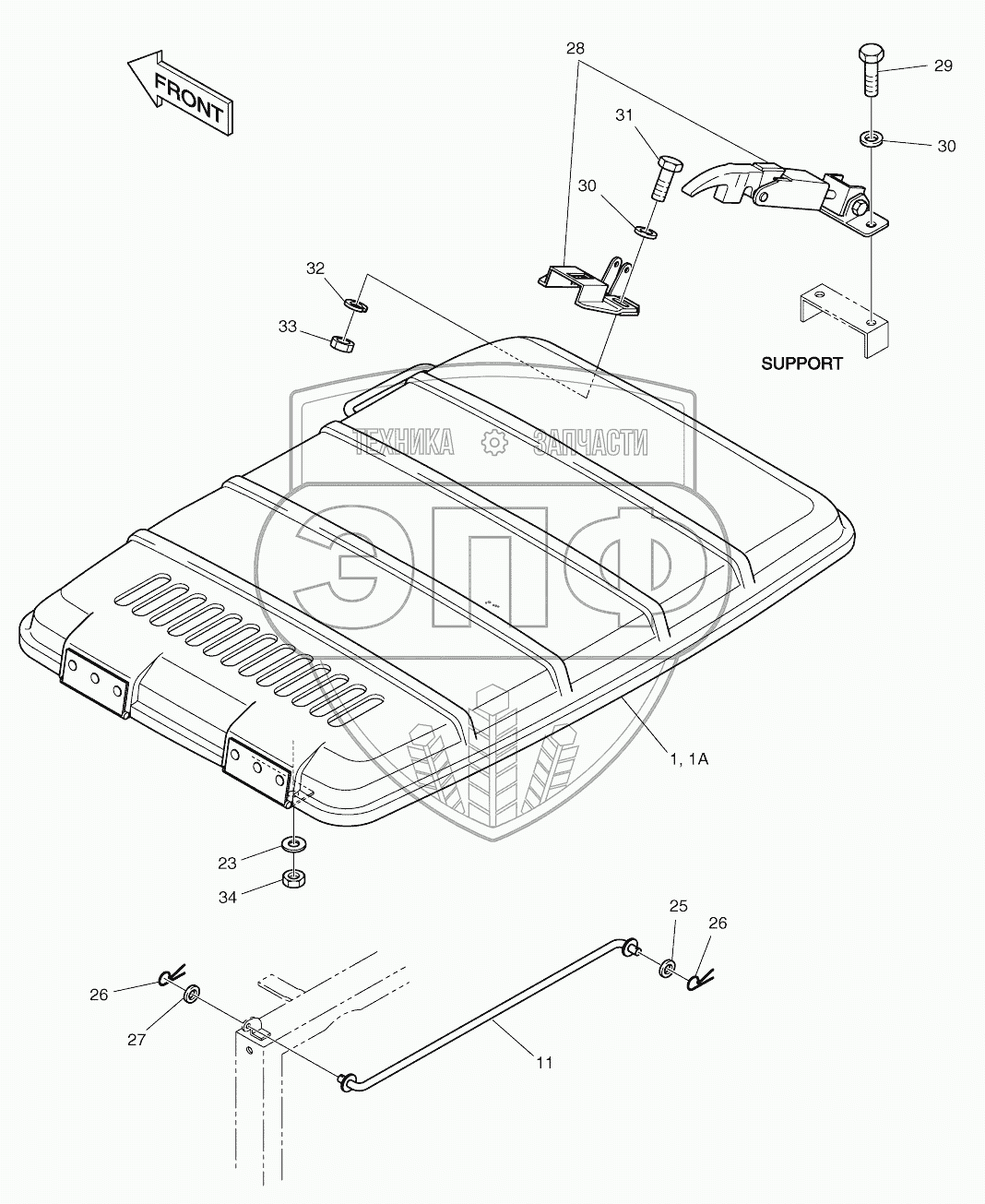 FRONT

28

29

31

30

30

32

33

SUPPORT

ТЕХНИКА ЗАПЧАСТИ

ЭПФ

1, 1A

23

34

25

26

26

27

11