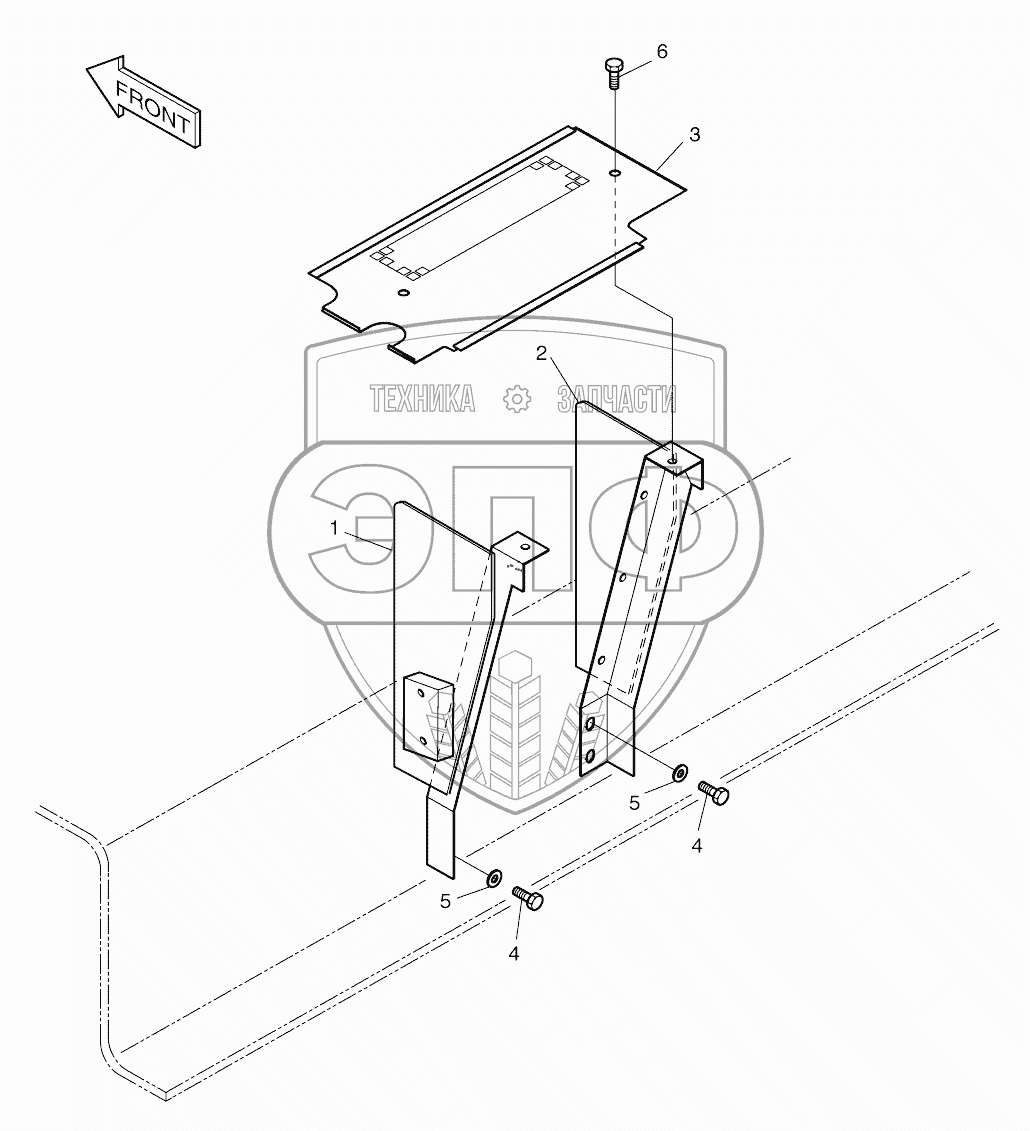 FRONT

6

3

2

ТЕХНИКА ЗАПЧАСТИ

ЭПФ

1

5

4

5

4