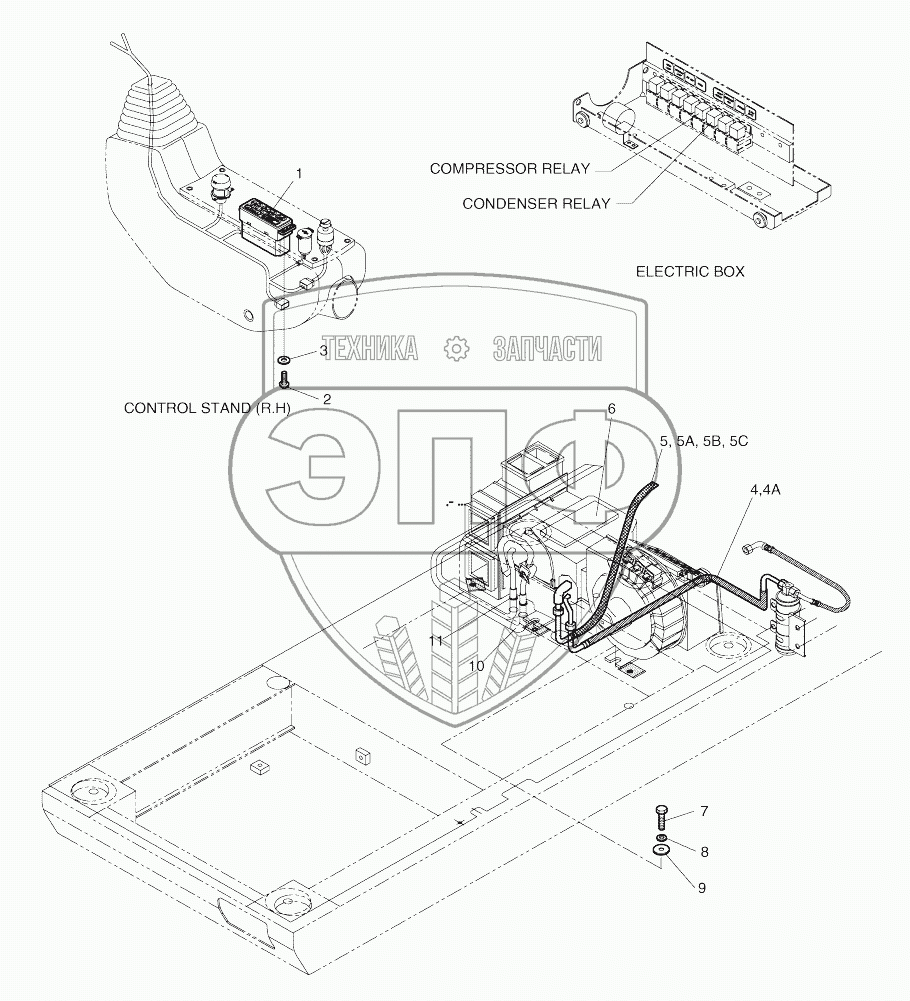 1

COMPRESSOR RELAY

CONDENSER RELAY

ELECTRIC BOX

ТЕХНИКА ЗАПЧАСТИ

3

2

CONTROL STAND (R.H)

ЭПФ

6

5, 5A, 5B, 5C

4,4A

11

10

7

8

9