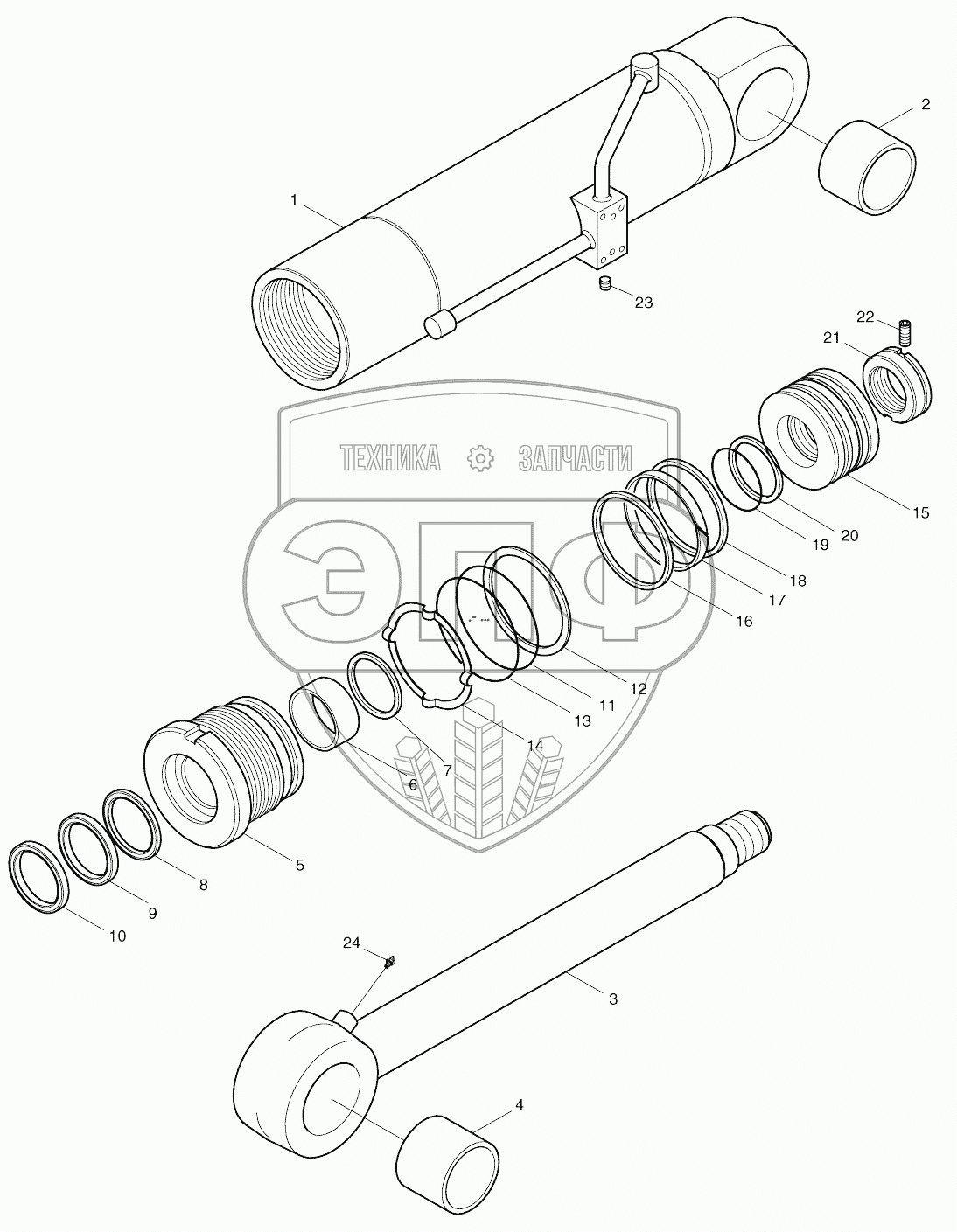 2
1
23
22
21
ТЕХНИКА ЗАПЧАСТИ
ЭПФ
15
20
19
18
17
16
12
11
13
14
7
6
5
8
9
10
24
3
4