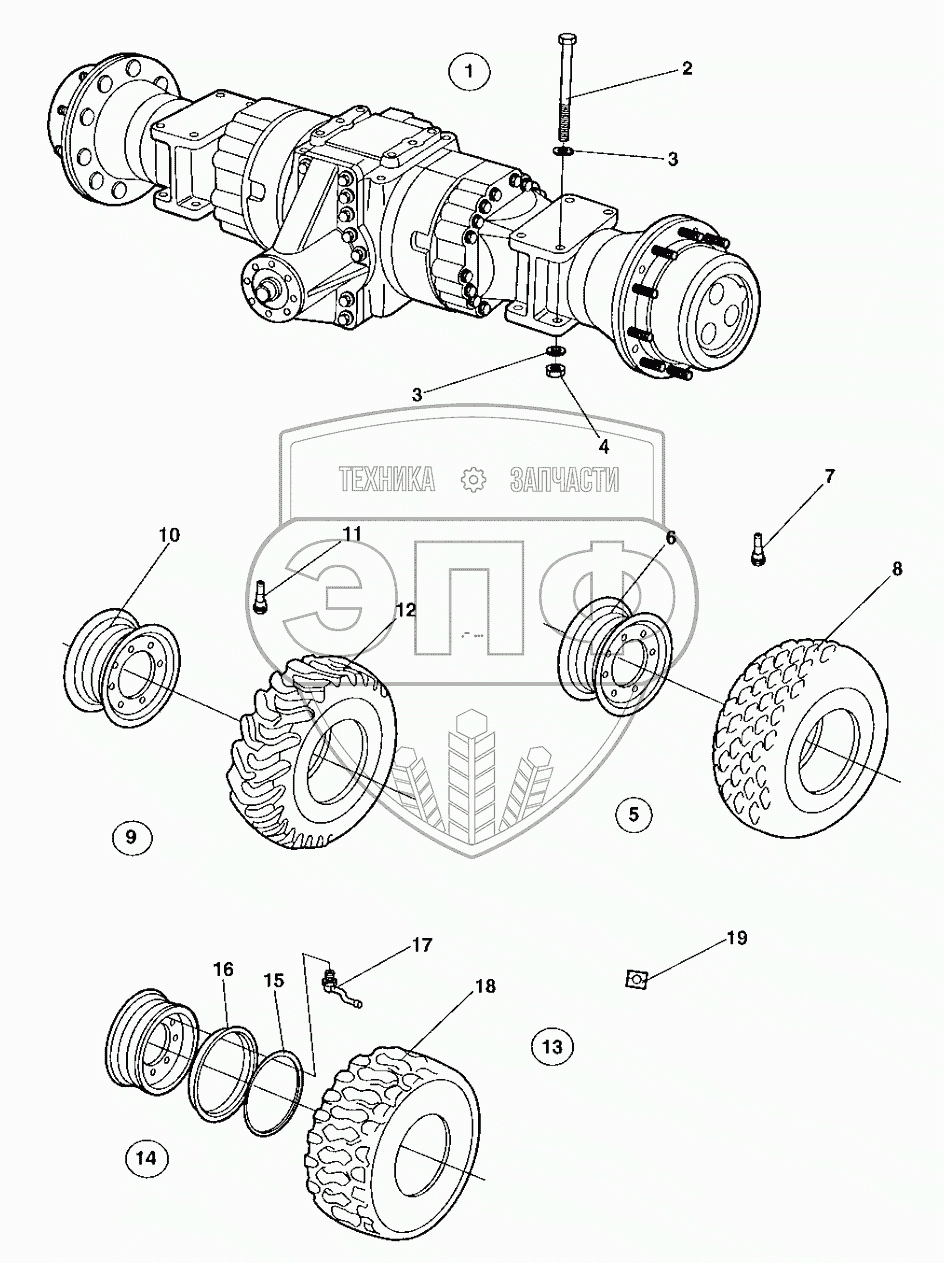 1
2
3
3
4
ТЕХНИКА ЗАПЧАСТИ
ЭПФ
7
10
11
6
8
12
9
5
17
19
16
15
18
13
14