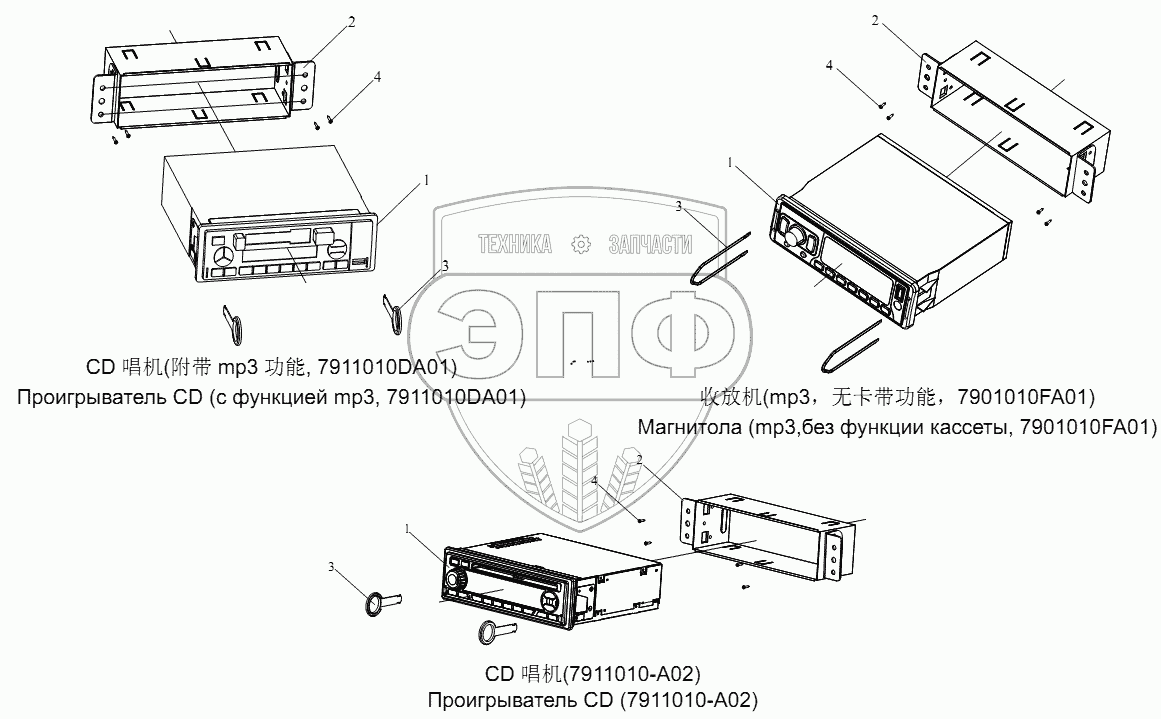 2
4
1
3
CD 唱机(附带 mp3 功能, 7911010DA01)
Проигрыватель CD (с функцией mp3, 7911010DA01)

ТЕХНИКА ЗАПЧАСТИ
ЭПФ

2
4
1
3
收放机(mp3，无卡带功能，7901010FA01)
Магнитола (mp3,без функции кассеты, 7901010FA01)

2
4
1
3
CD 唱机(7911010-A02)
Проигрыватель CD (7911010-A02)