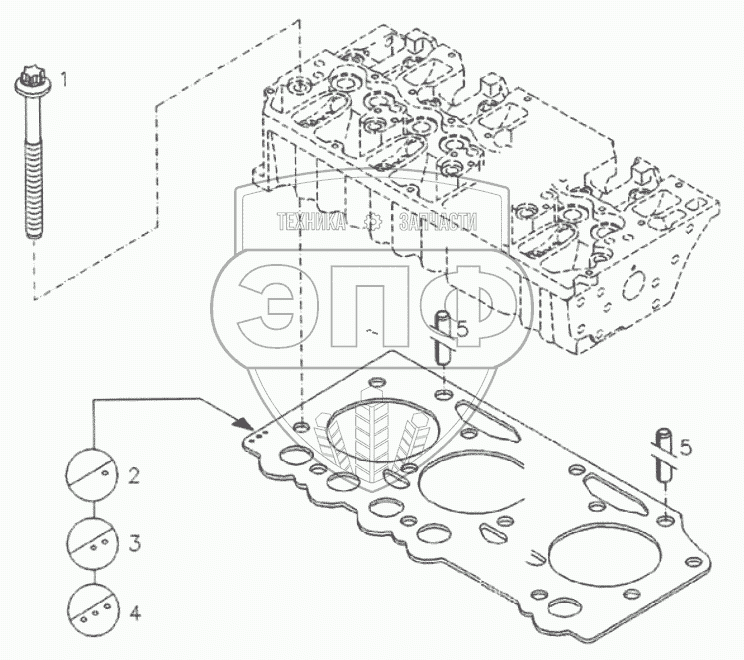 1

ТЕХНИКА ЗАПЧАСТИ

ЭПФ

5

5

2

3

4