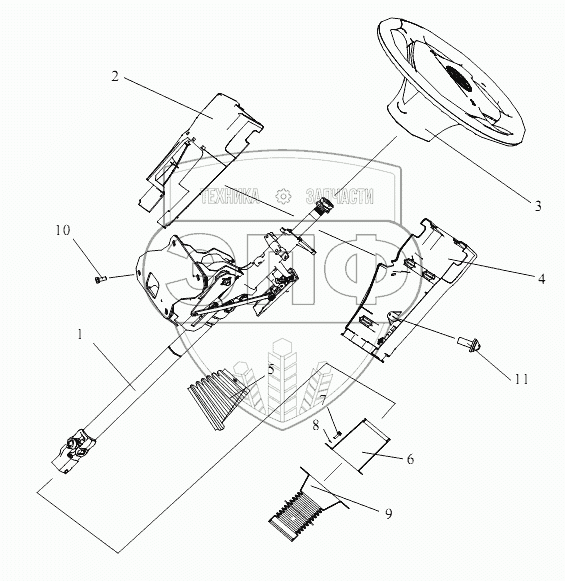 2
3
ТЕХНИКА ЗАПЧАСТИ
ЭПФ
10
4
1
5
11
7
8
6
9