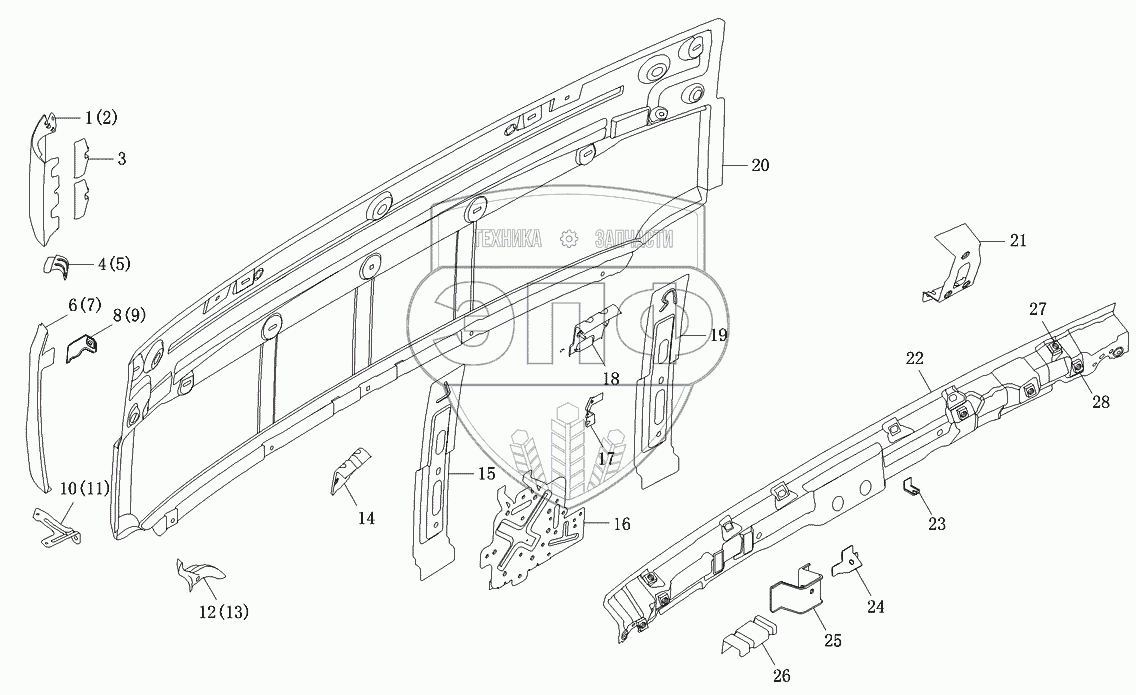 1(2)
3
4(5)
6(7)
8(9)
10(11)
12(13)
14
15
16
17
18
19
20
21
22
23
24
25
26
27
28
ТЕХНИКА ЗАПЧАСТИ
эпо