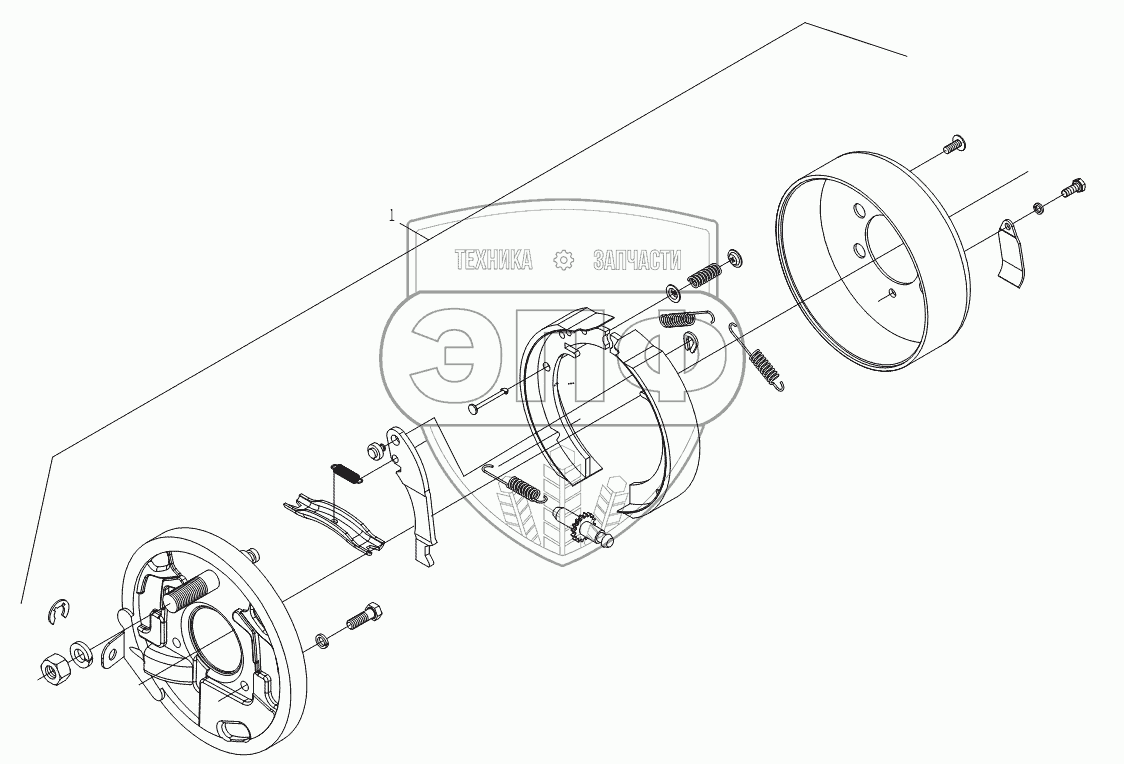 1

ТЕХНИКА ЗАПЧАСТИ

ЭПФ