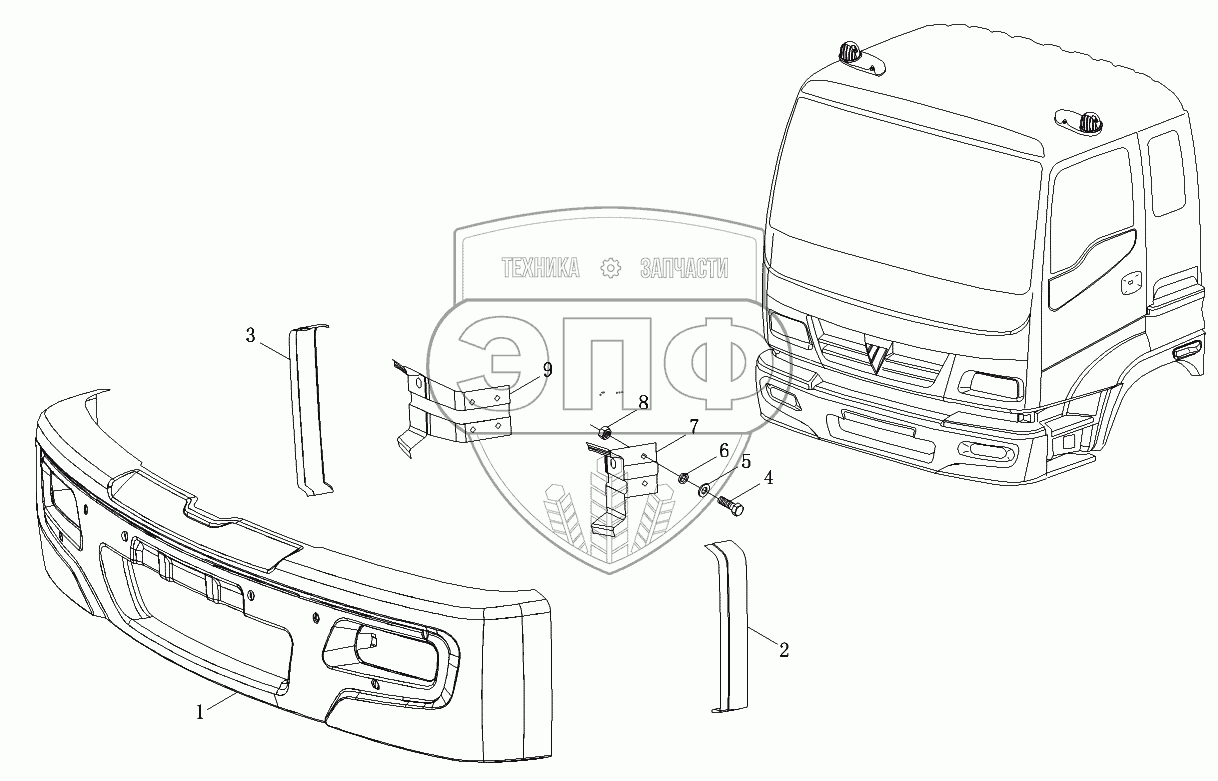 ТЕХНИКА ЗАПЧАСТИ
ЭПФ

3
9
8
7
6
5
4
2
1