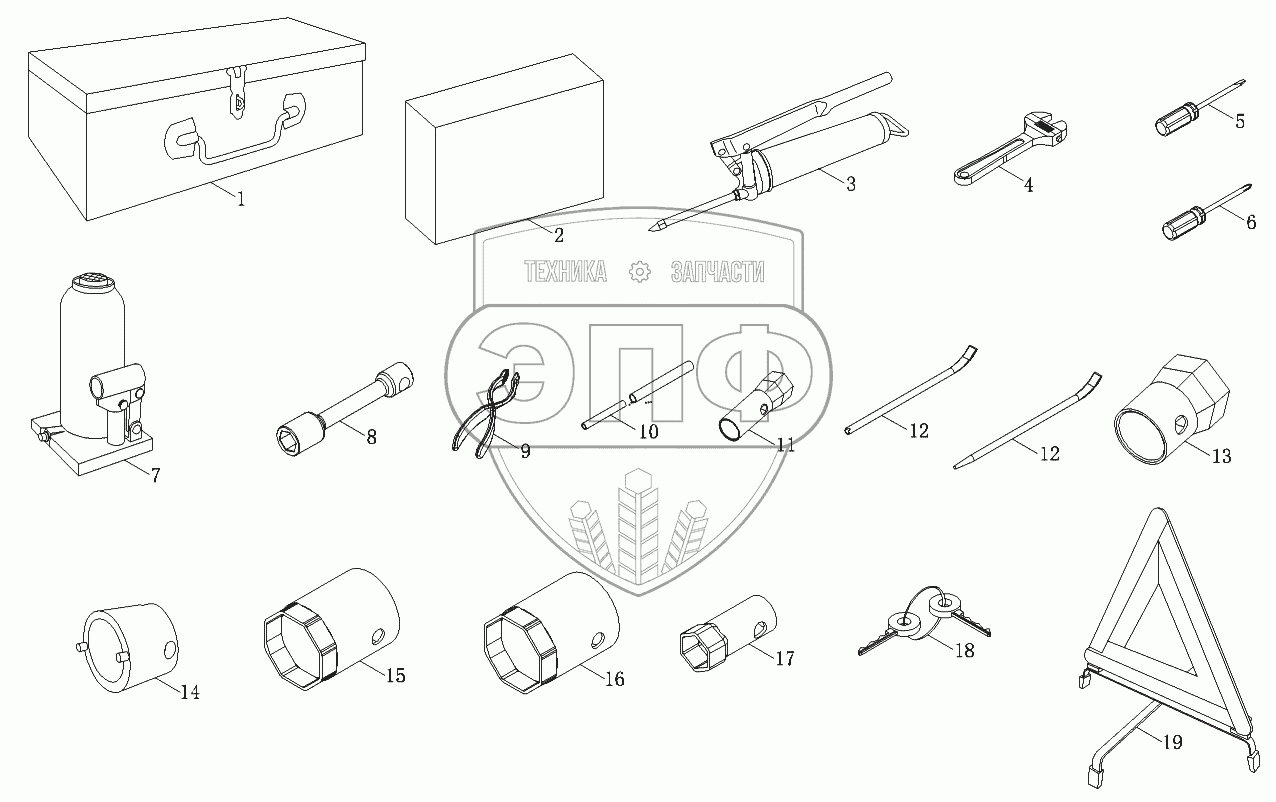 1
2
3
4
5
6
ТЕХНИКА ЗАПЧАСТИ
ЭПФ
7
8
9
10
11
12
12
13
14
15
16
17
18
19