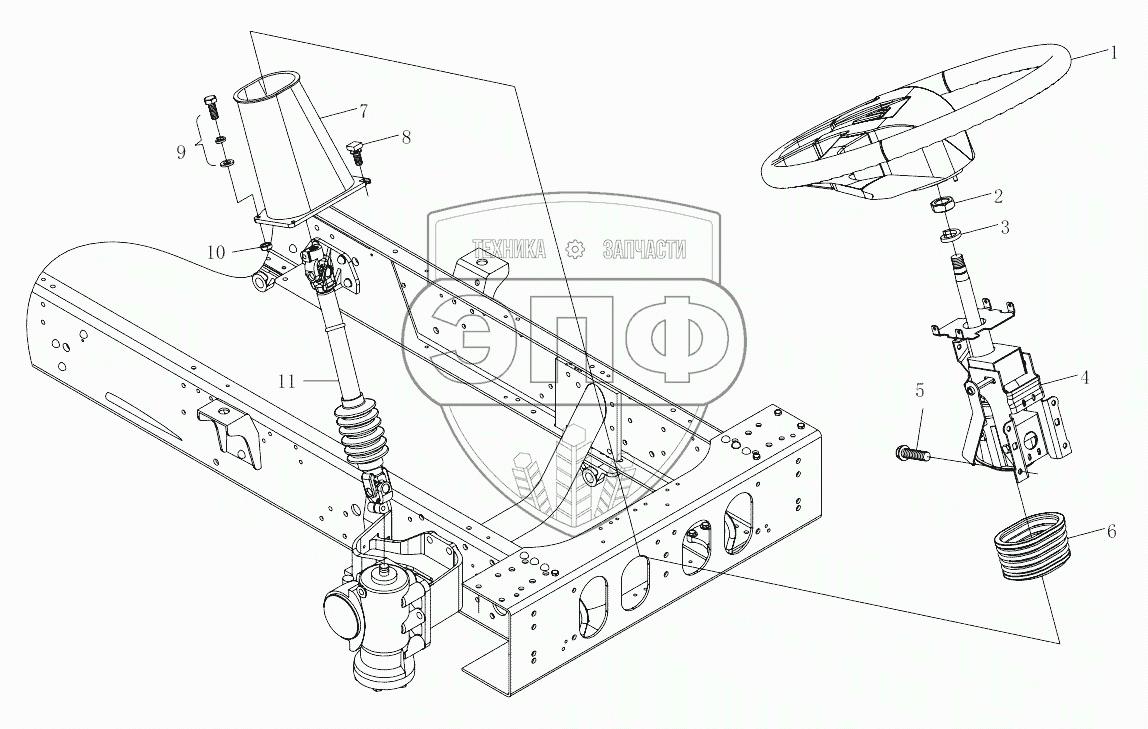 1
2
3
4
5
6
7
8
9
10
11
ТЕХНИКА ЗАПЧАСТИ
ЭПФ