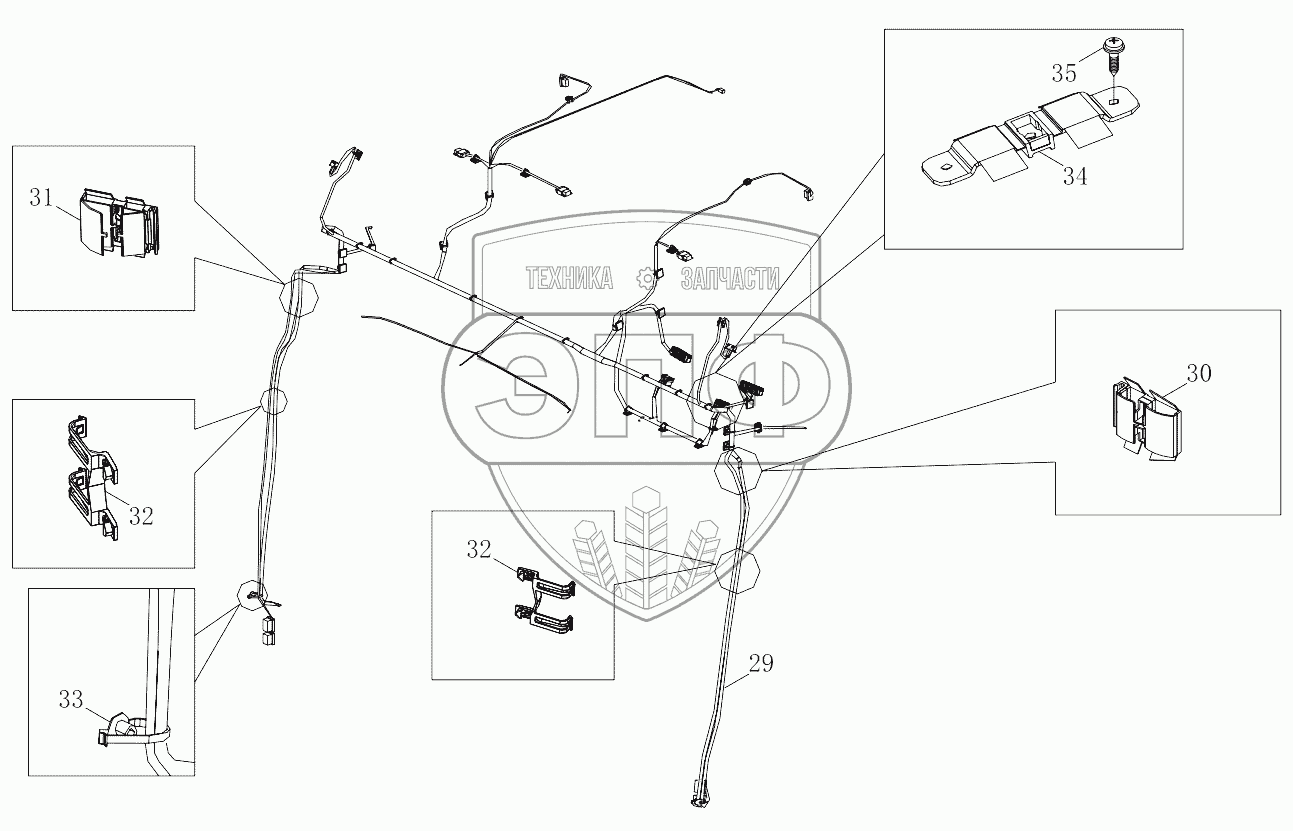 35
34
31
ТЕХНИКА ЗАПЧАСТИ
ЭПФ
30
32
32
33
29