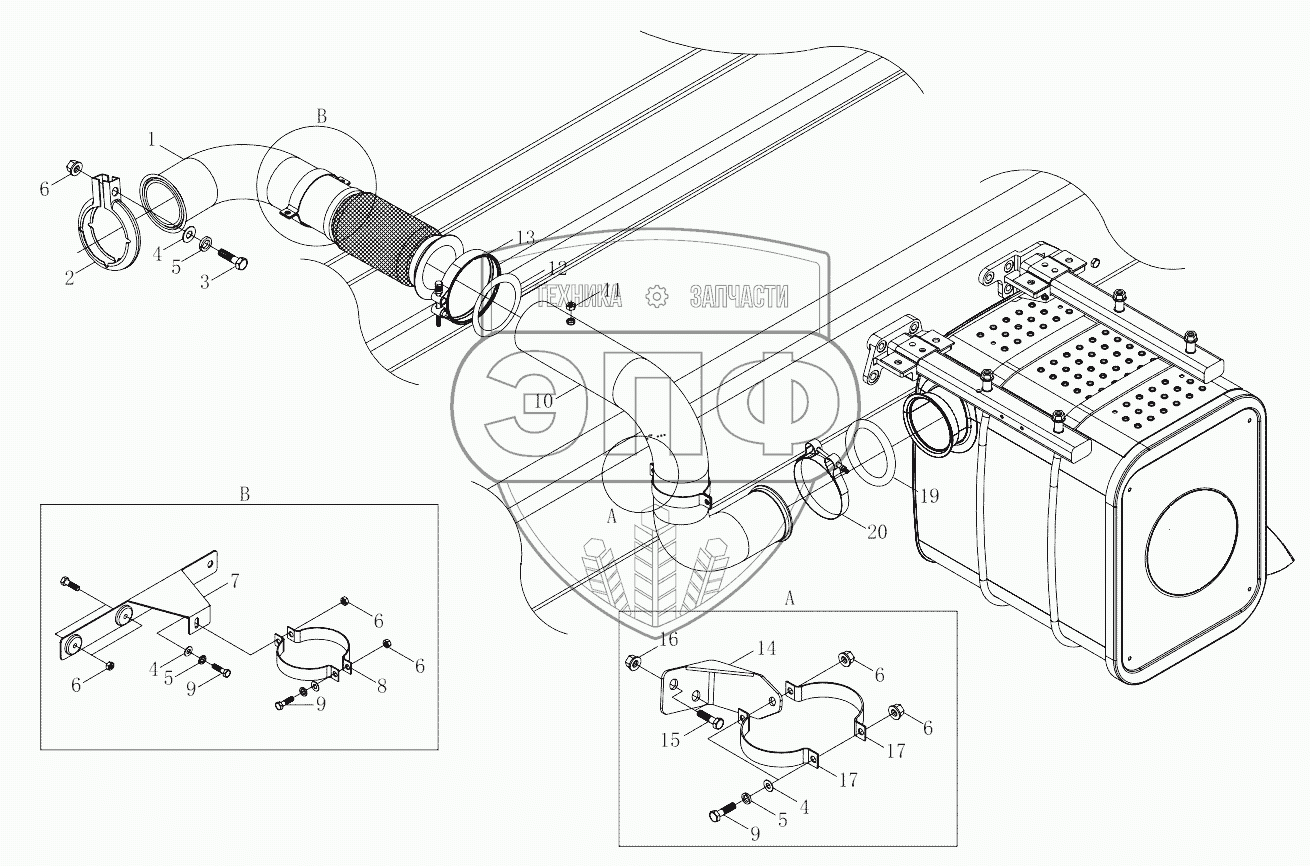 B
1
6
2
4
5
3
13
12
11
ТЕХНИКА ЗАПЧАСТИ
ЭПФ
10
A
19
20
B
7
6
6
4
5
9
8
6
9
A
16
14
6
6
15
17
17
4
5
9