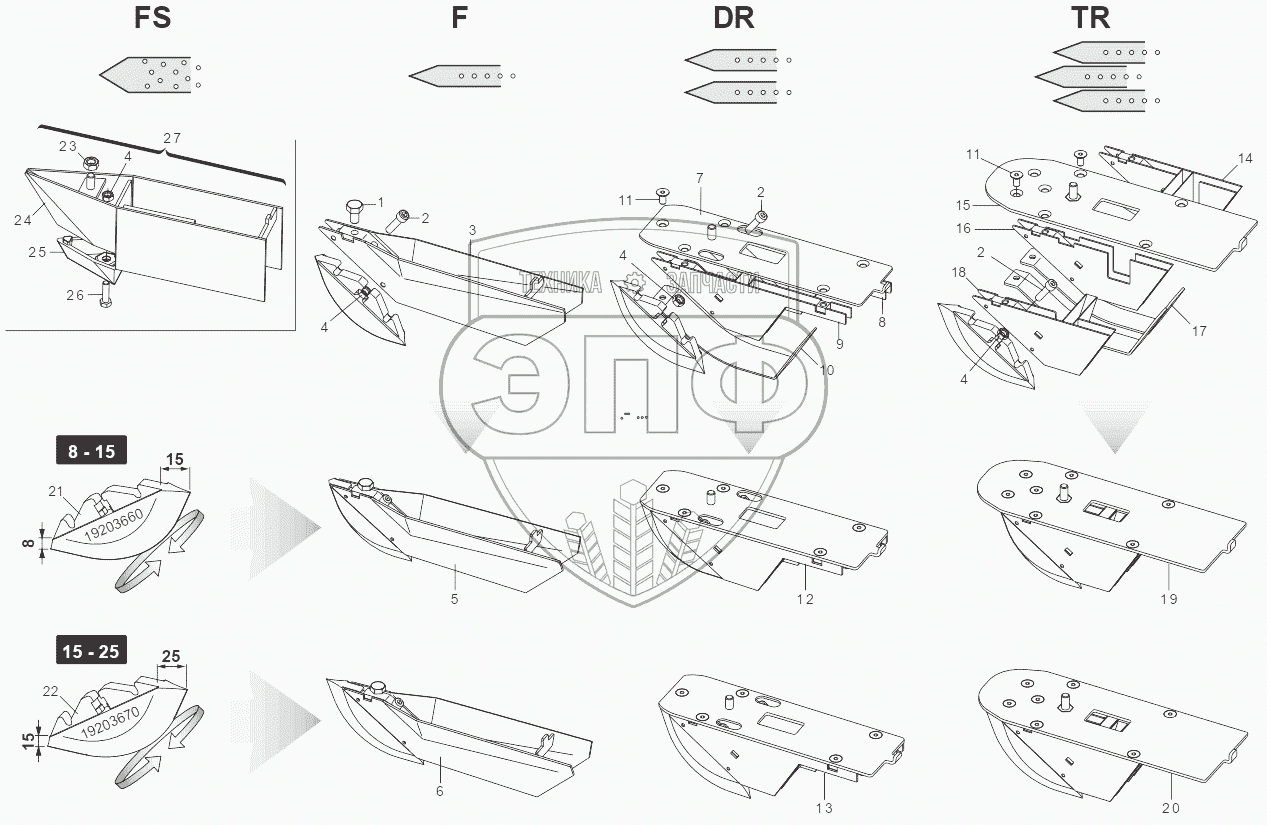 FS
F
DR
TR

27
23
4
24
25
26

1
2
3
4

11
7
2
4
8
9
10

11
14
15
16
2
18
17
4

ТЕХНИКА ЗАПЧАСТИ
ЭПФ

8 - 15
15
21
19203660
8

5
12
19

15 - 25
25
22
19203670
15

6
13
20