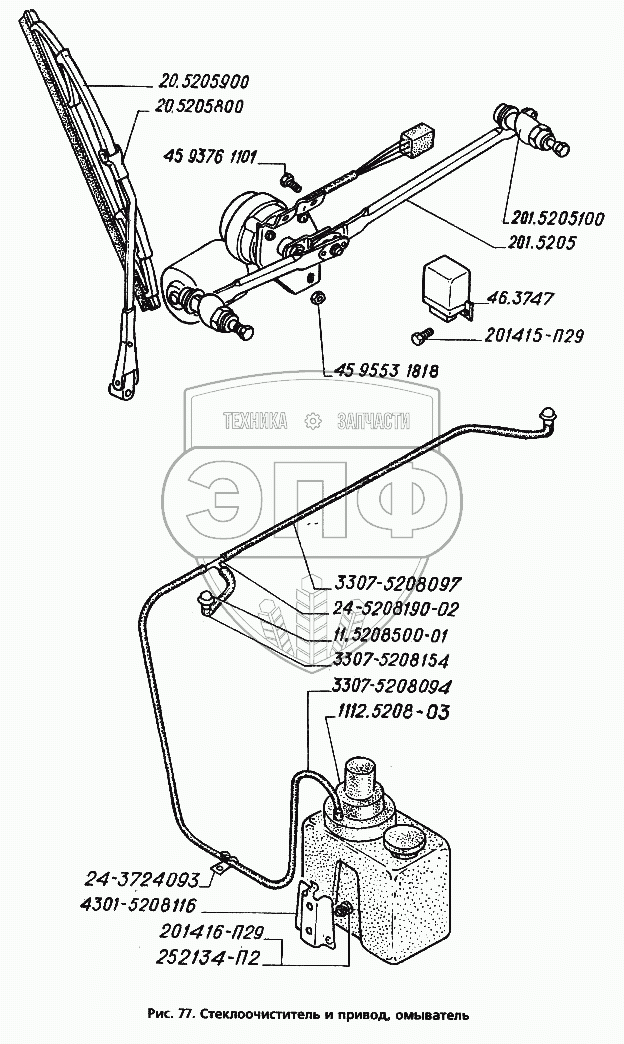 20.5205900
20.5205800
45 9376 1101
201.5205100
201.5205
46.3747
201415-П29
45 9553 1818
ТЕХНИКА ЗАПЧАСТИ
ЭПФ
3307-5208097
24-5208190-02
11.5208500-01
3307-5208154
3307-5208094
1112.5208-03
24-3724093
4301-5208116
201416-П29
252134-П2

Рис. 77. Стеклоочиститель и привод, омыватель