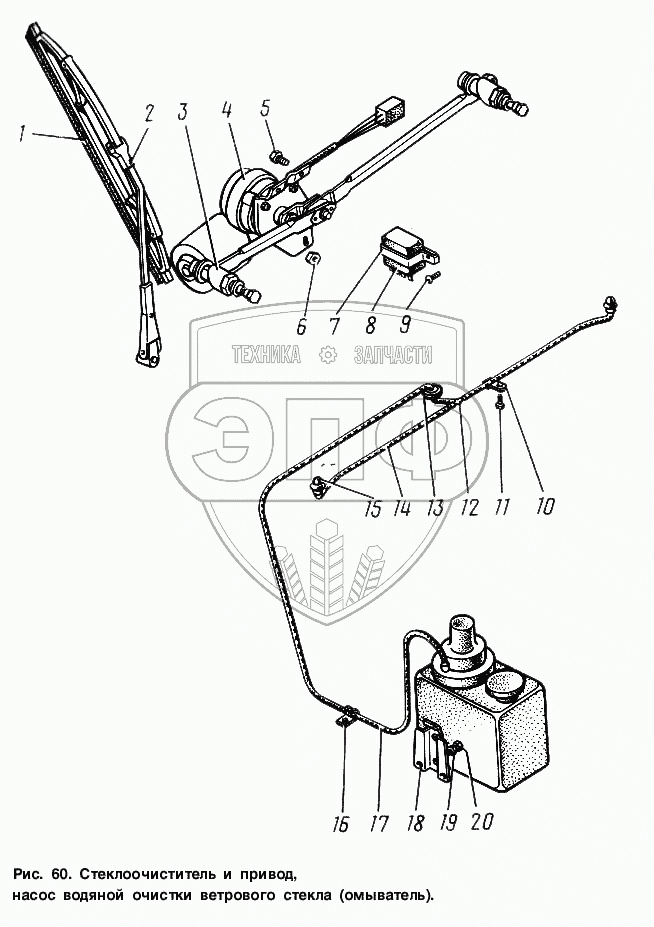 1 2 3 4 5

6 7 8 9

ТЕХНИКА ЗАПЧАСТИ

ЭПФ

15 14 13 12 11 10

16 17 18 19 20

Рис. 60. Стеклоочиститель и привод, насос водяной очистки ветрового стекла (омыватель).