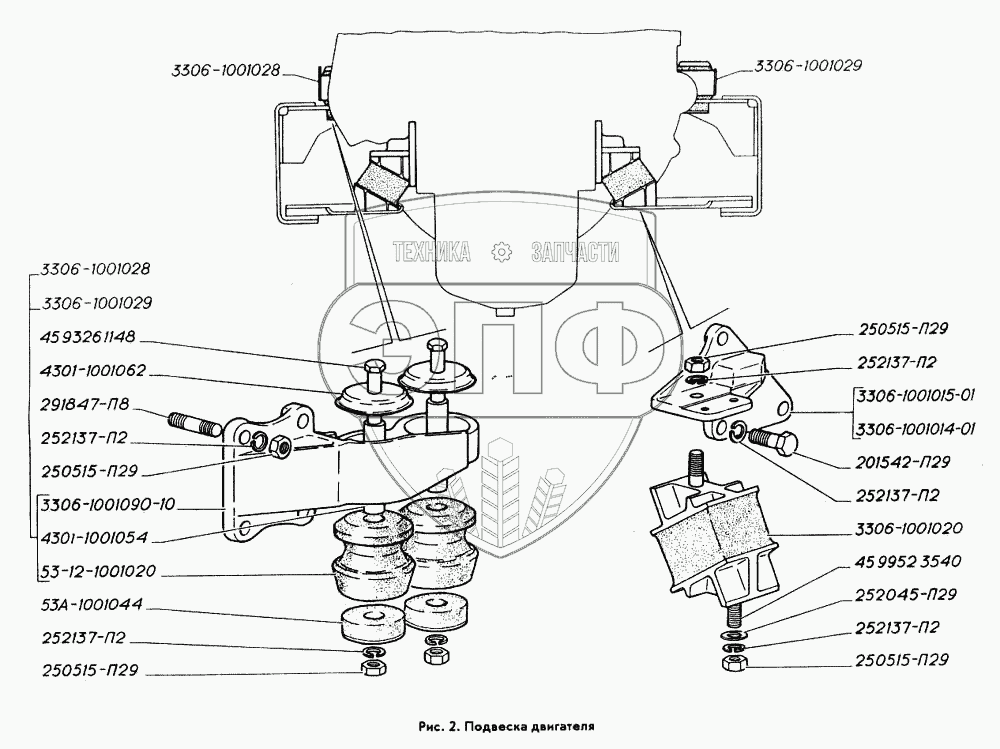 3306-1001028
3306-1001029
ТЕХНИКА ЗАПЧАСТИ
ЭПФ
3306-1001028
3306-1001029
45 9326 1148
4301-1001062
291847-П8
252137-П2
250515-П29
3306-1001090-10
4301-1001054
53-12-1001020
53А-1001044
252137-П2
250515-П29
250515-П29
252137-П2
3306-1001015-01
3306-1001014-01
201542-П29
252137-П2
3306-1001020
45 9952 3540
252045-П29
252137-П2
250515-П29
Рис. 2. Подвеска двигателя