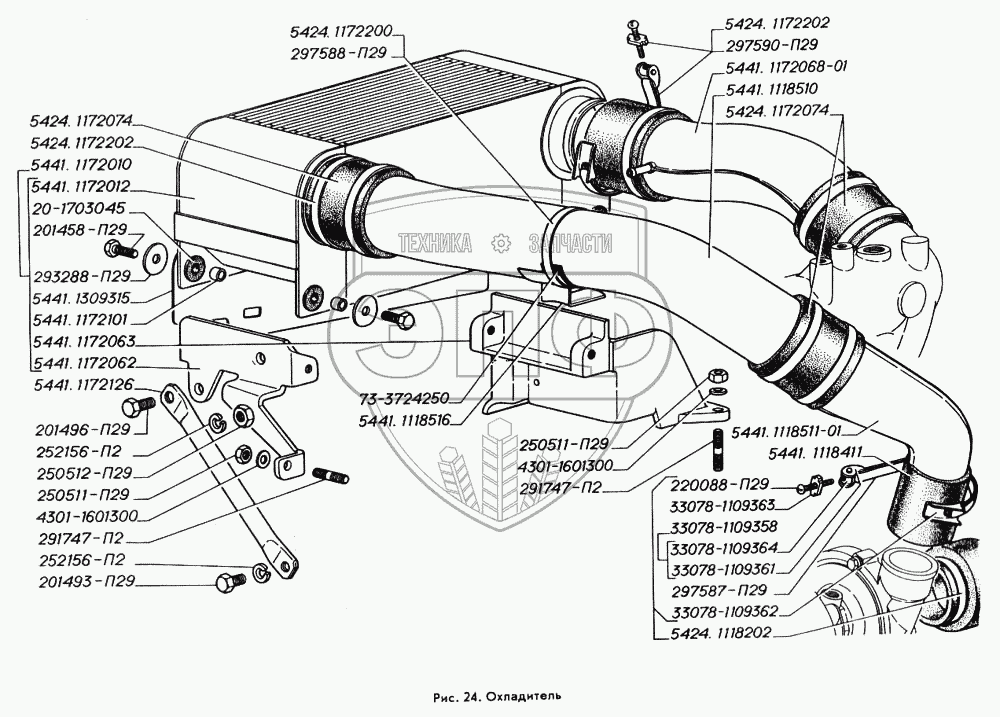 5424. 1172200
297588-П29
5424. 1172202
297590-П29
5441. 1172068-01
5441. 1118510
5424. 1172074
5424. 1172074
5424. 1172202
5441. 1172010
5441. 1172012
20-1703045
201458-П29
293288-П29
5441. 1309315
5441. 1172101
5441. 1172063
5441. 1172062
5441. 1172126
201496-П29
252156-П2
250512-П29
250511-П29
4301-1601300
291747-П2
252156-П2
201493-П29
ТЕХНИКА ЗАПЧАСТИ
73-3724250
5441. 1118516
250511-П29
4301-1601300
291747-П2
5441. 1118511-01
5441. 1118411
220088-П29
33078-1109363
33078-1109358
33078-1109364
33078-1109361
297587-П29
33078-1109362
5424. 1118202
Рис. 24. Охладитель