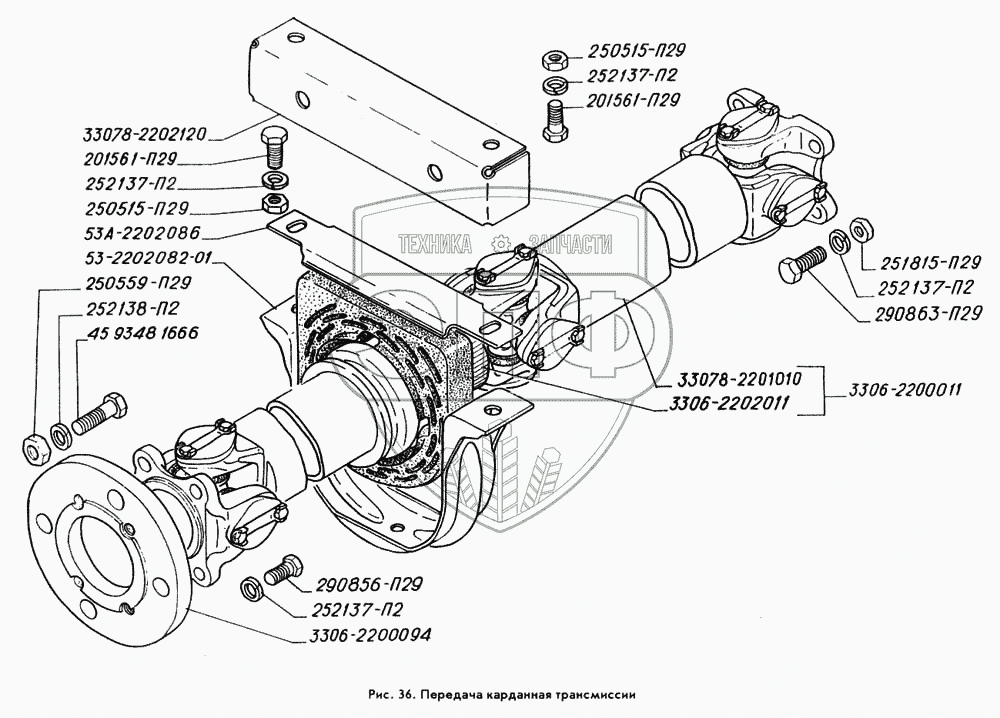 250515-П29
252137-П2
201561-П29
33078-2202120
201561-П29
252137-П2
250515-П29
53А-2202086
53-2202082-01
250559-П29
252138-П2
45 9348 1666
ТЕХНИКА ЗАПЧАСТИ
251815-П29
252137-П2
290863-П29
33078-2201010
3306-2202011
3306-2200011
290856-П29
252137-П2
3306-2200094

Рис. 36. Передача карданная трансмиссии