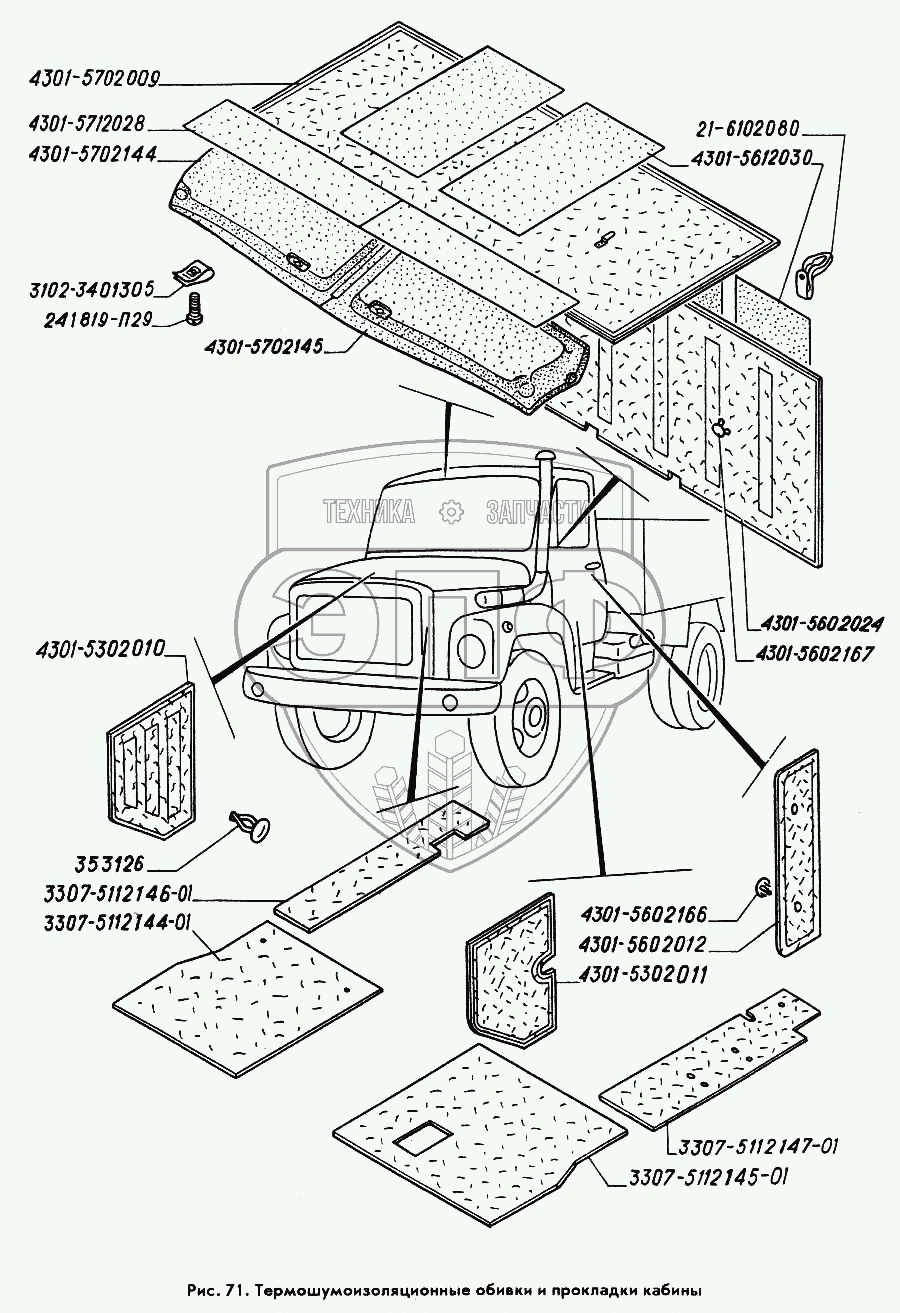 4301-5702009
4301-5712028
4301-5702144
21-6102080
4301-5612030
3102-3401305
241819-П29
4301-5702145
ТЕХНИКА ЗАПЧАСТИ
4301-5602024
4301-5602167
4301-5302010
353126
3307-5112146-01
3307-5112144-01
4301-5602166
4301-5602012
4301-5302011
3307-5112147-01
3307-5112145-01

Рис. 71. Термошумоизоляционные обивки и прокладки кабины