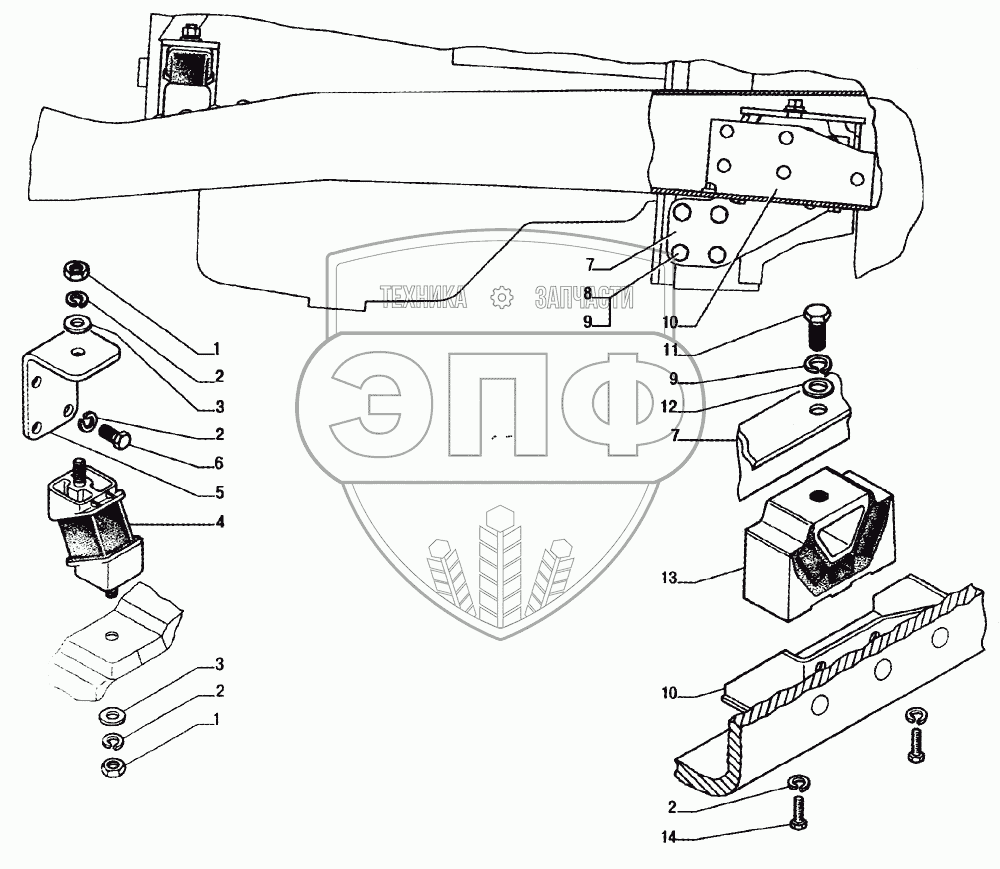 ТЕХНИКА ЗАПЧАСТИ
ЭПФ

7
8
9
10
11
9
12
7
13
10
2
14

1
2
3
2
6
5
4
3
2
1