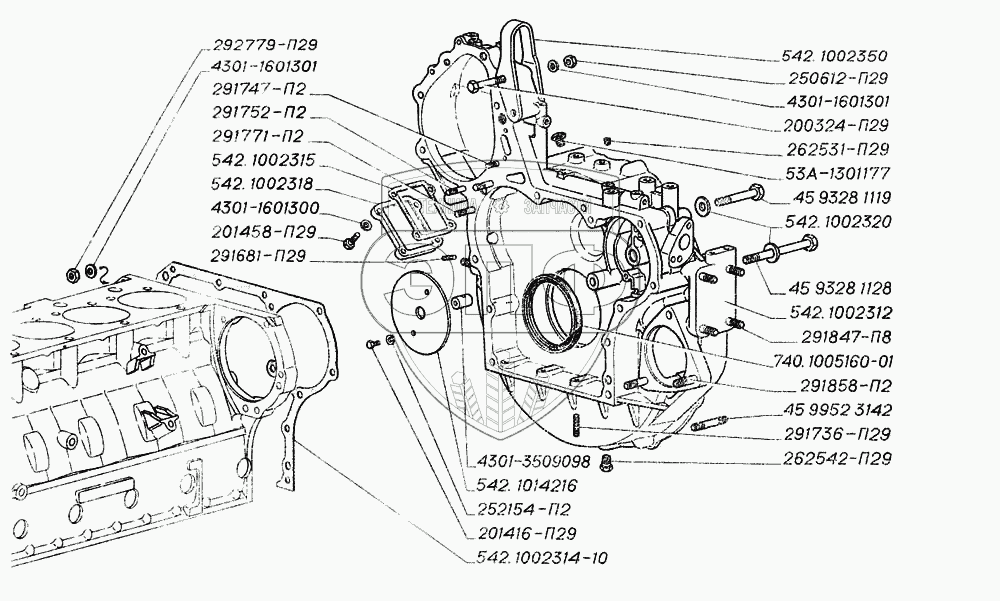 292779-П29
4301-1601301
291747-П2
291752-П2
291771-П2
542.1002315
542.1002318
4301-1601300
201458-П29
291681-П29

542.1002350
250612-П29
4301-1601301
200324-П29
262531-П29
53А-1301177
45 9328 1119
542.1002320
45 9328 1128
542.1002312
291847-П8
740.1005160-01
291858-П2
45 9952 3142
291736-П29
262542-П29

4301-3509098
542.1014216
252154-П2
201416-П29
542.1002314-10

ЗАПЧАСТИ