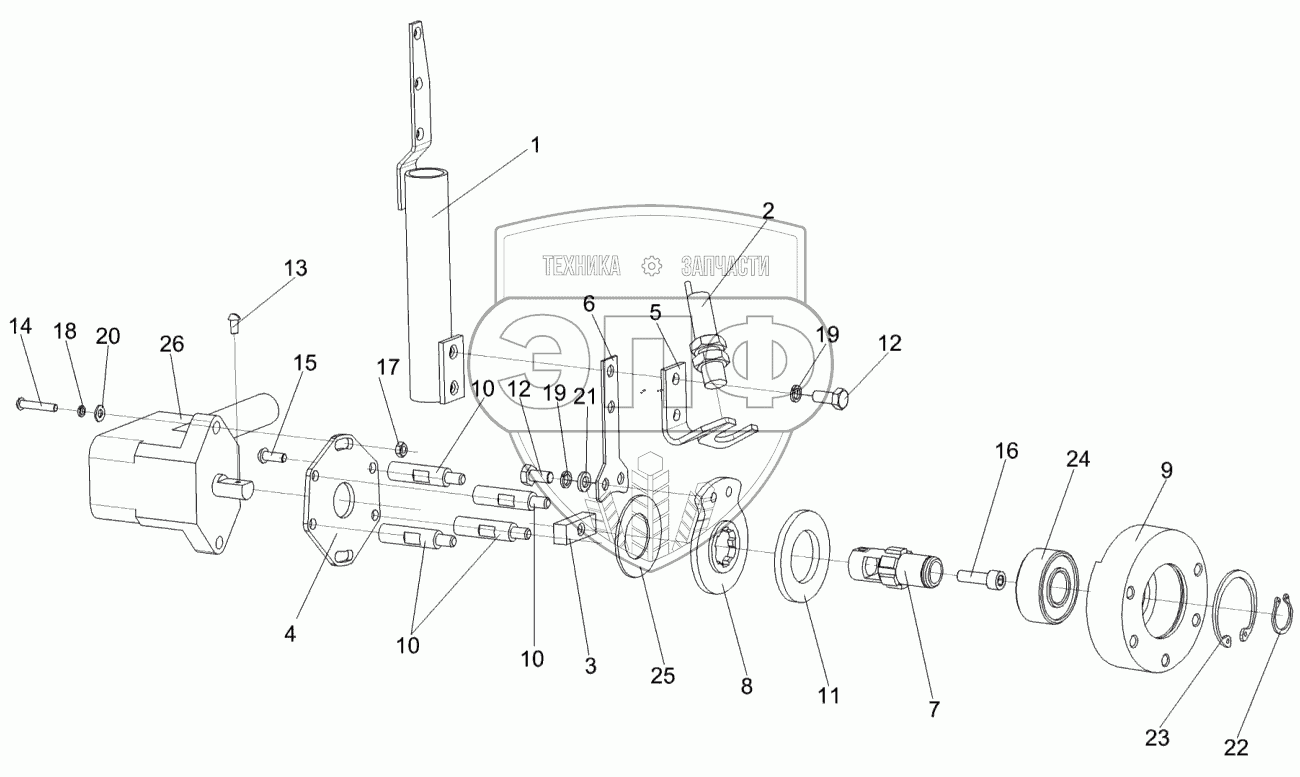 1
2
ТЕХНИКА ЗАПЧАСТИ
ЭЛФ
13
6
5
19
12
14
18
20
26
15
17
10
12
19
21
16
24
9
4
10
10
3
25
8
11
7
23
22