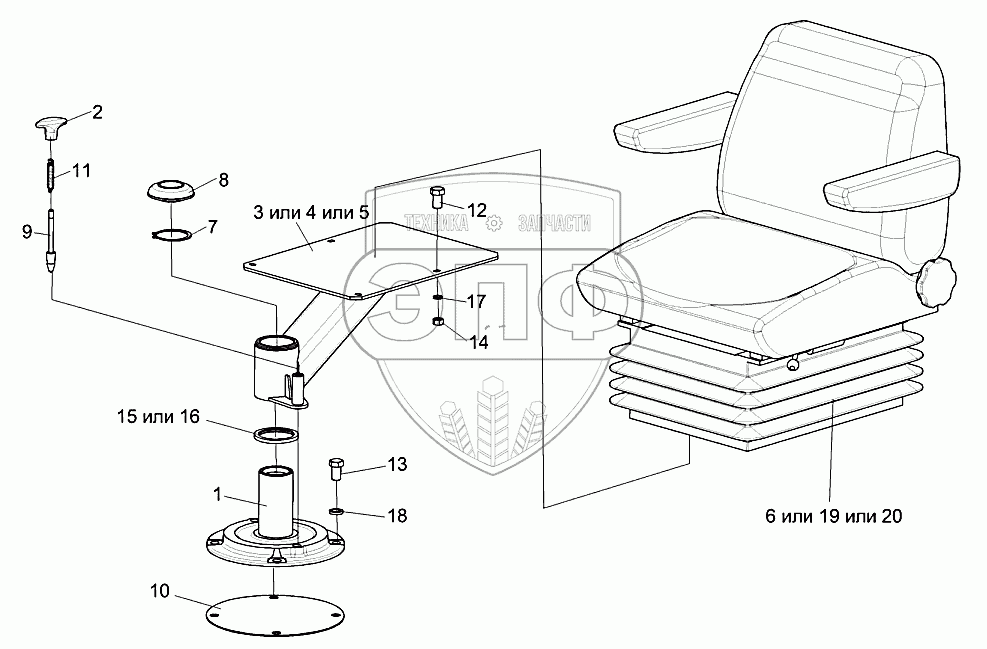 2
11
9
8
7
3 или 4 или 5
12
ТЕХНИКА ЗАПЧАСТИ
ЭПФ
17
14
15 или 16
13
1
18
10
6 или 19 или 20