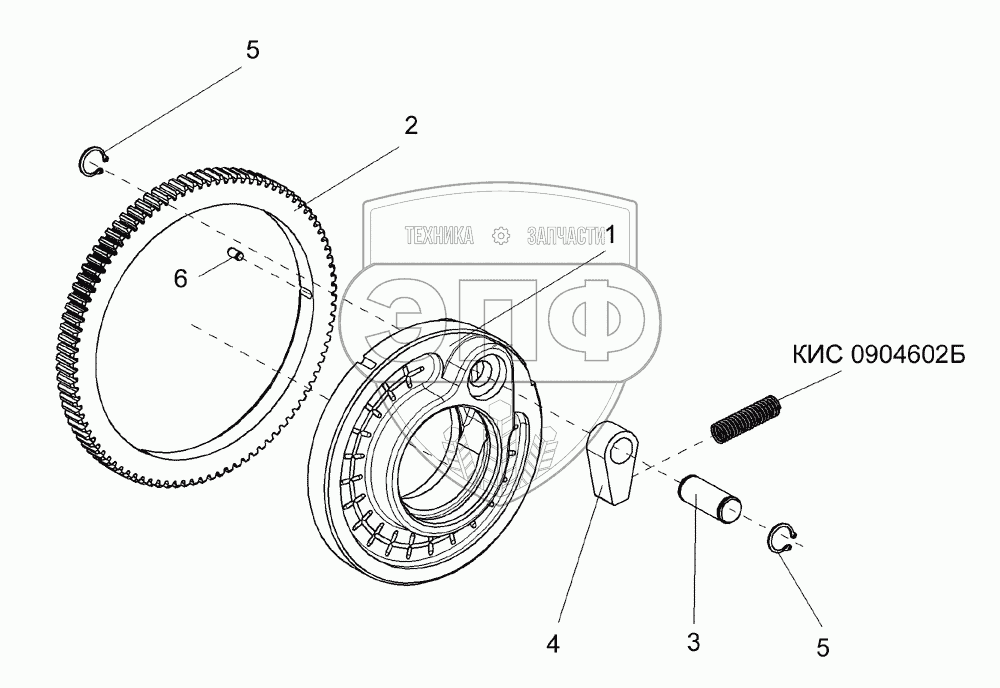 5
2
ТЕХНИКА ЗАПЧАСТИ
1
6
ЭПФ
КИС 0904602Б
4
3
5