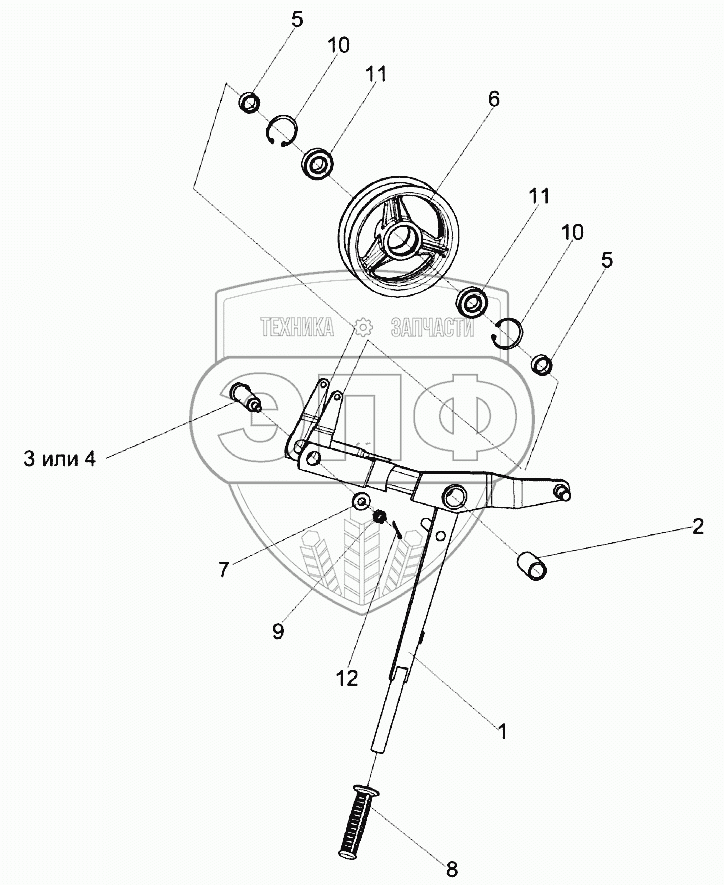 5
10
11
6
11
10
5
ТЕХНИКА ЗАПЧАСТИ
ЭПФ
3 или 4
2
7
9
12
1
8