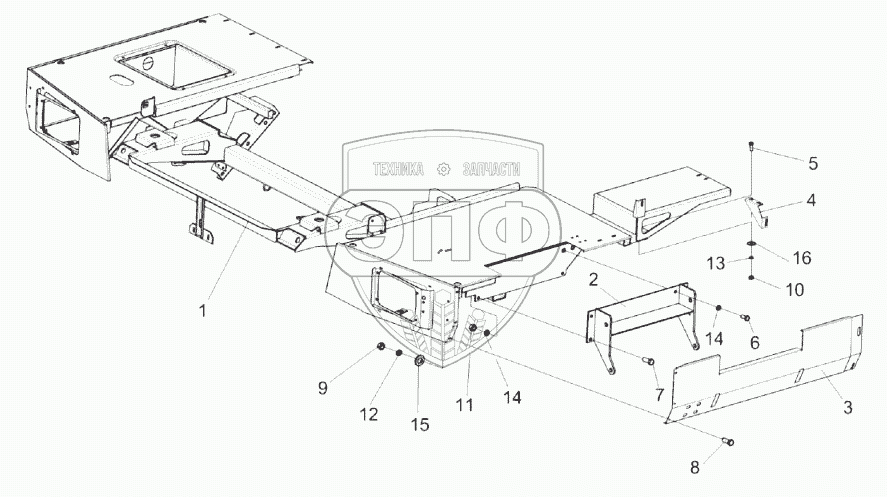 ТЕХНИКА ЗАПЧАСТИ
ЭПФ
5
4
13
16
10
2
14
6
1
7
3
9
12
15
11
14
8